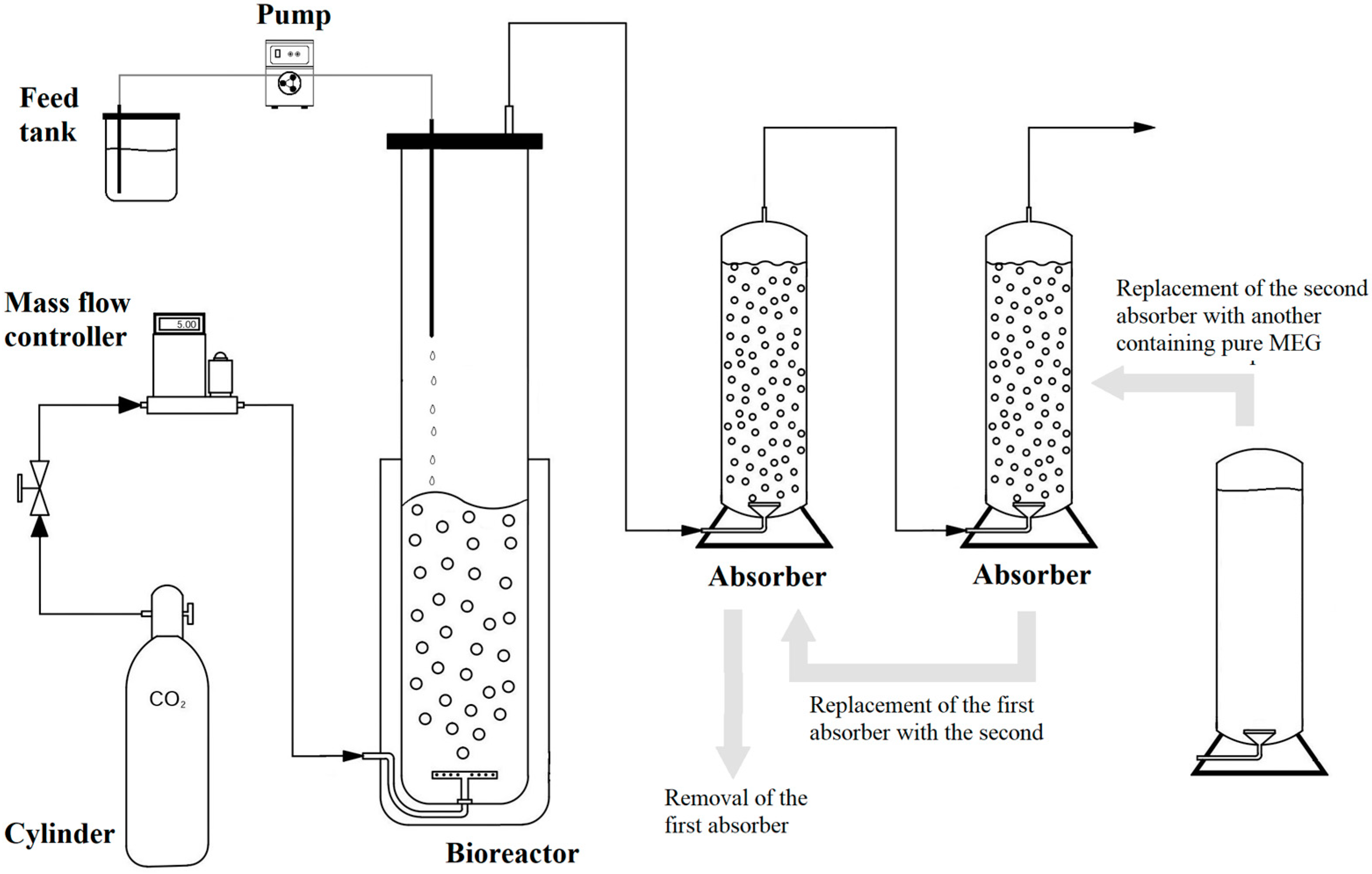 Pump

Feed tank

Mass flow controller

5.00

$CO_2$

Cylinder

Bioreactor

Absorber

Absorber

Replacement of the second absorber with another containing pure MEG

Replacement of the first absorber with the second

Removal of the first absorber