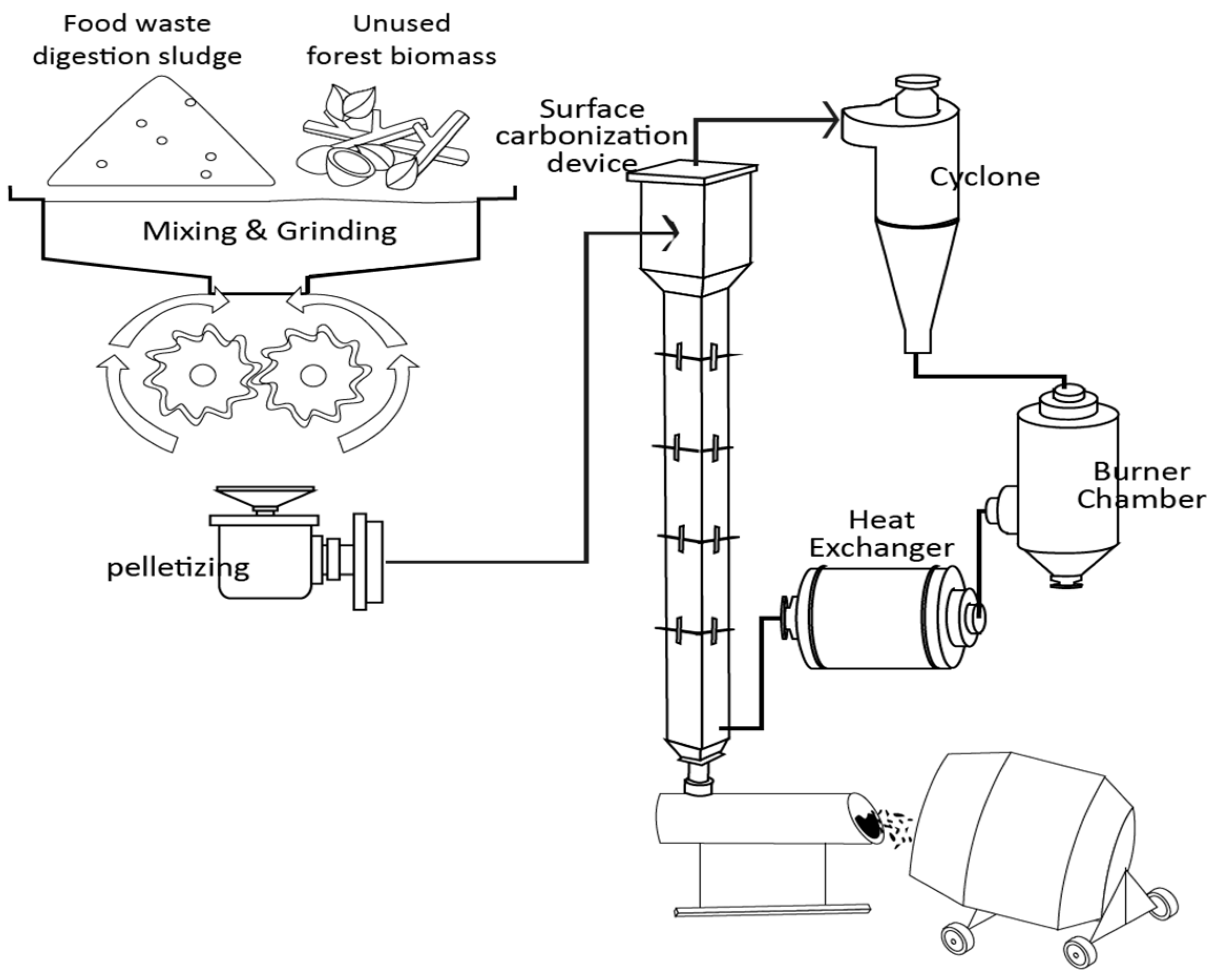 Food waste digestion sludge

Unused forest biomass

Mixing & Grinding

pelletizing

Surface carbonization device

Cyclone

Burner Chamber

Heat Exchanger