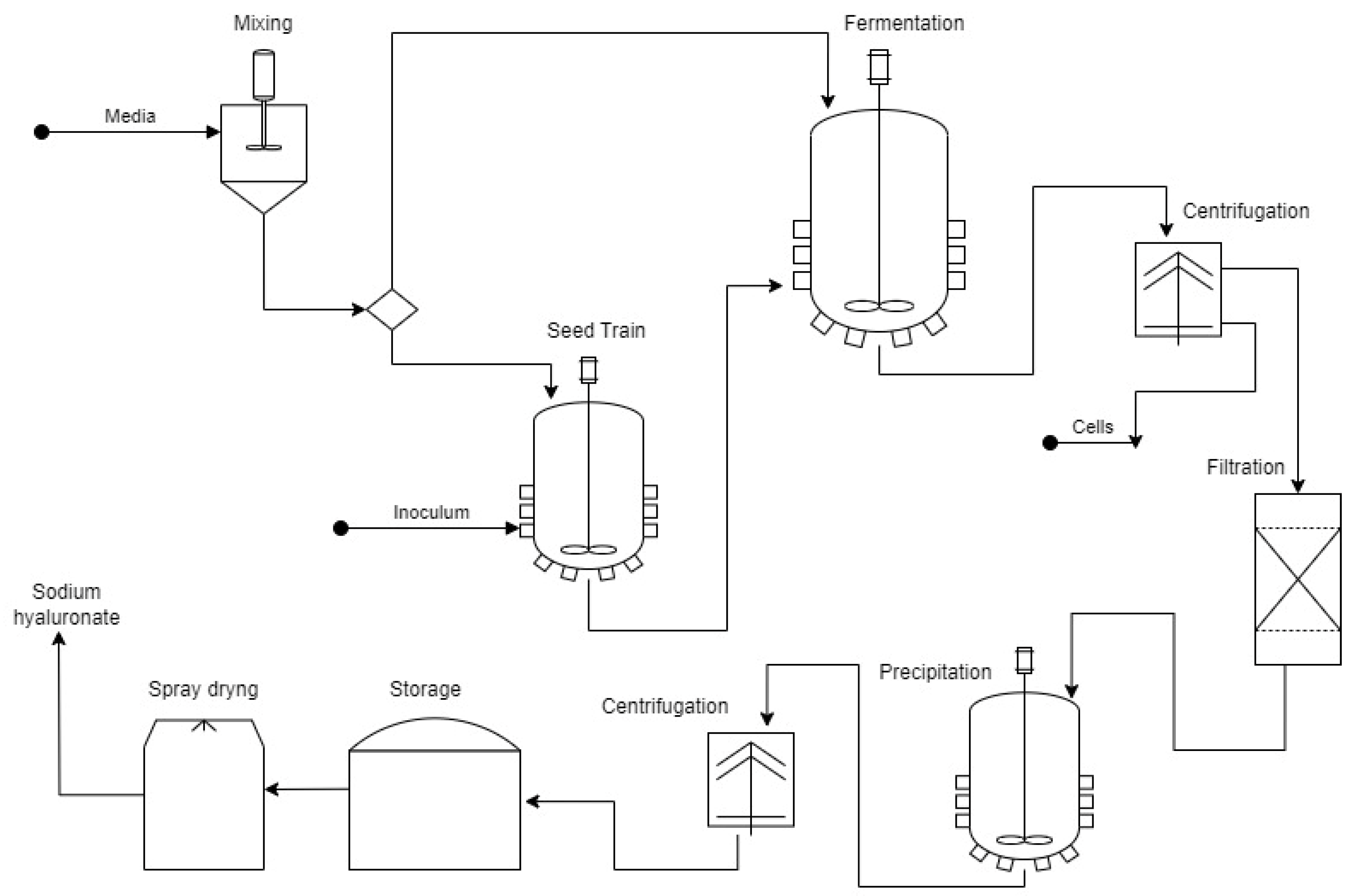 Mixing

Media

Fermentation

Centrifugation

Seed Train

Cells

Filtration

Inoculum

Sodium hyaluronate

Spray dryng

Storage

Centrifugation

Precipitation