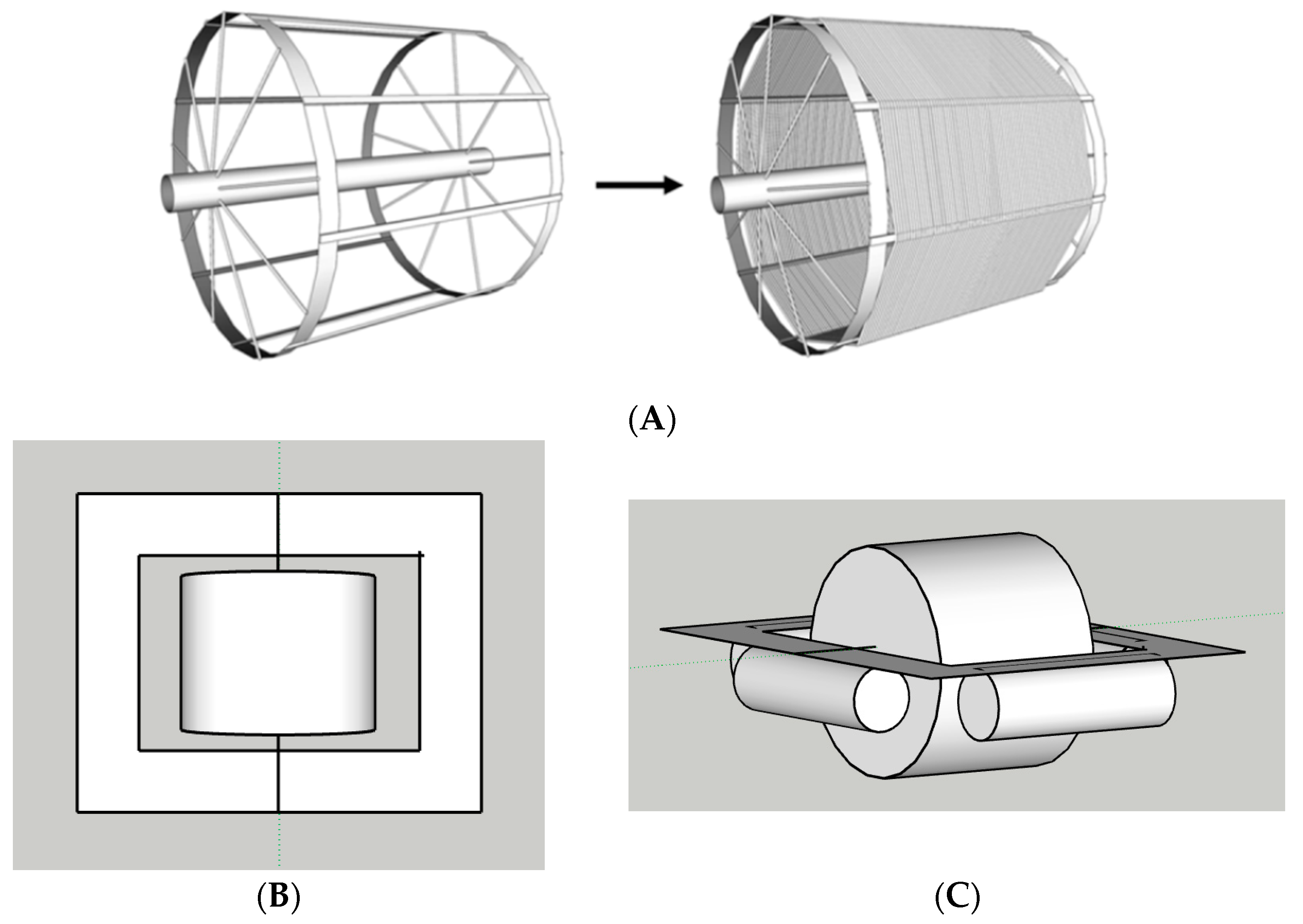 (A)

(B)

(C)