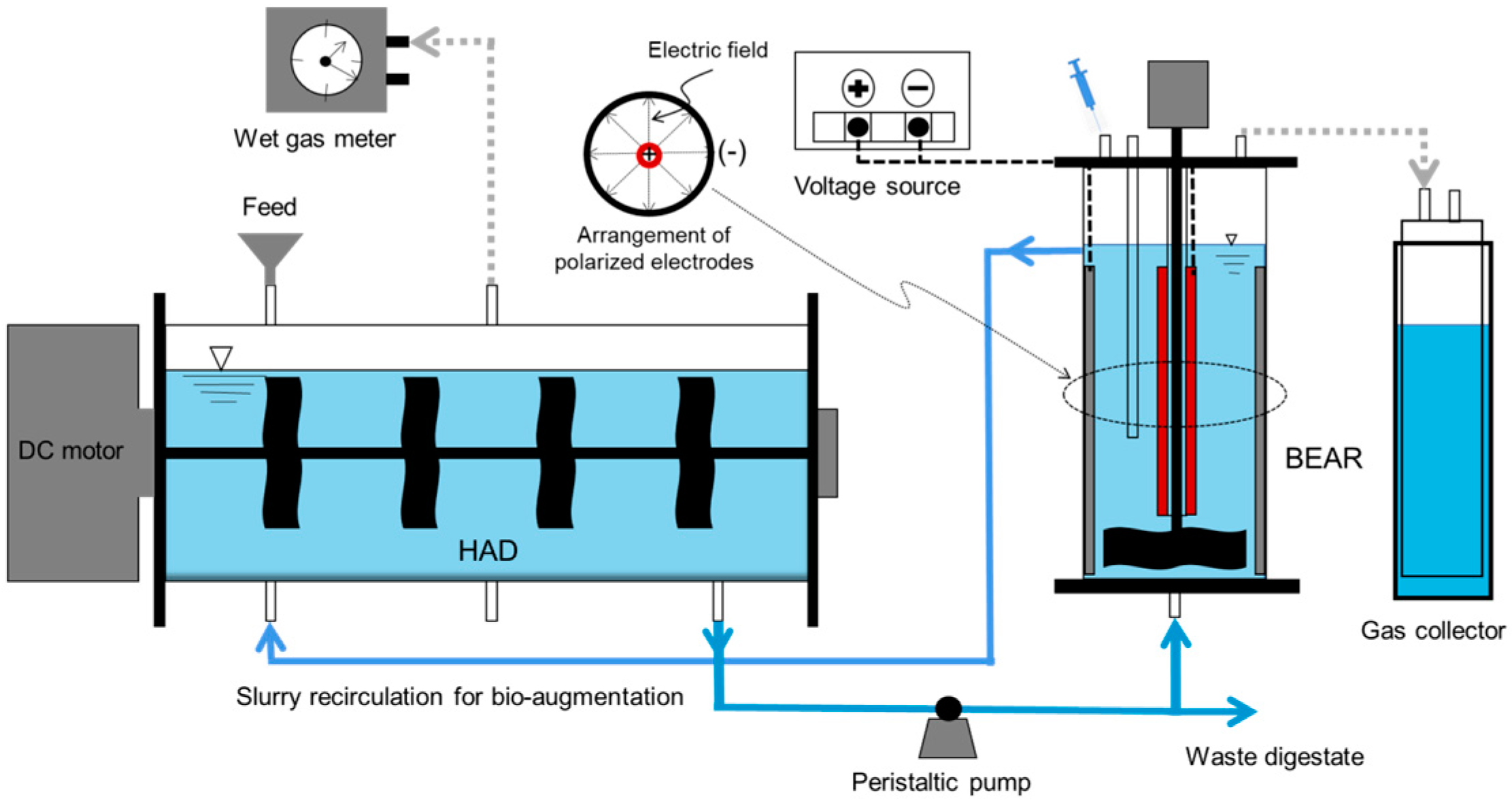 Wet gas meter

Electric field

(-)

Arrangement of polarized electrodes

Voltage source

Feed

DC motor

HAD

BEAR

Gas collector

Slurry recirculation for bio-augmentation

Peristaltic pump

Waste digestate