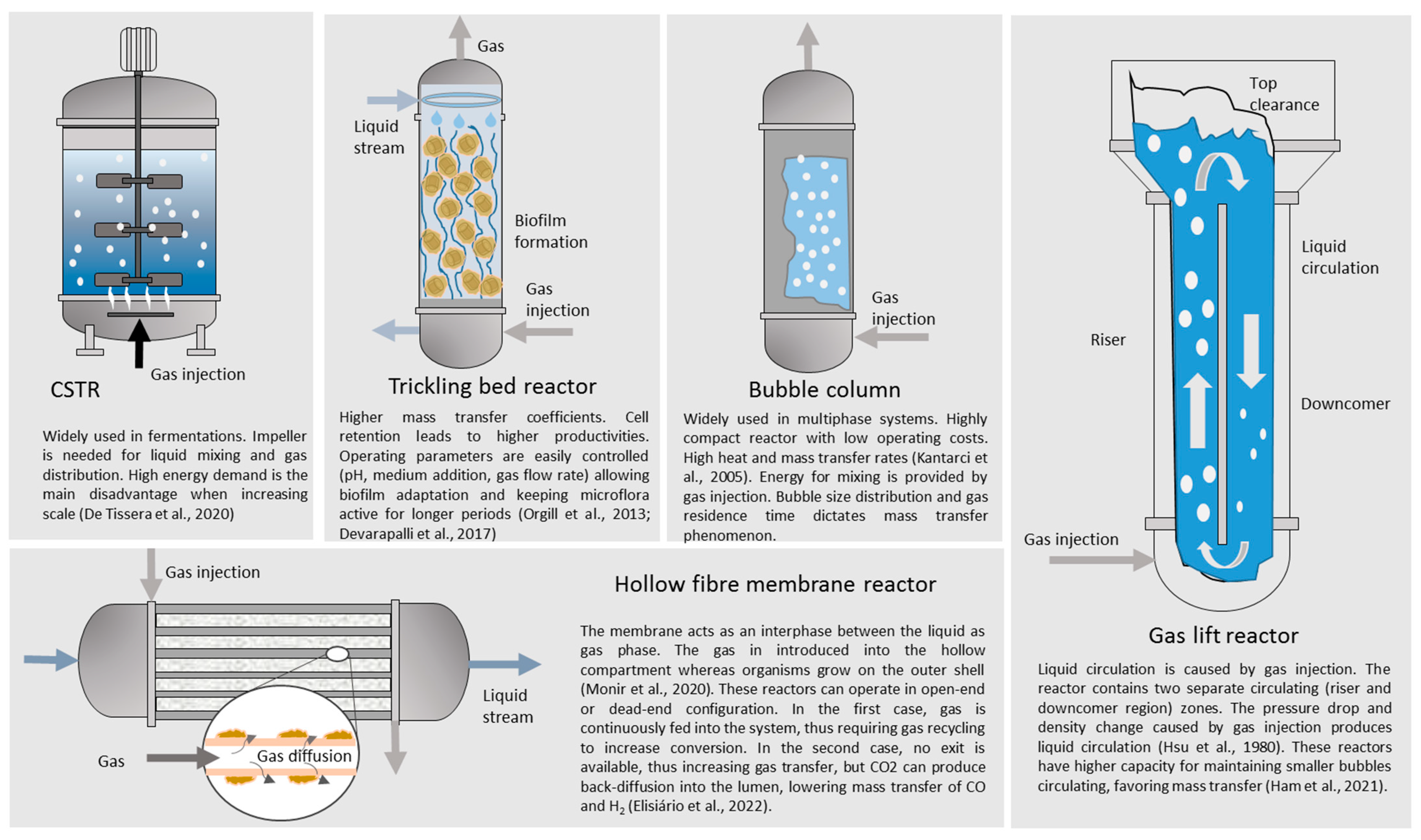 Gas injection

CSTR

Widely used in fermentations. Impeller is needed for liquid mixing and gas distribution. High energy demand is the main disadvantage when increasing scale (De Tissera et al., 2020)

Gas

Liquid stream

Biofilm formation

Gas injection

Trickling bed reactor

Higher mass transfer coefficients. Cell retention leads to higher productivities. Operating parameters are easily controlled (pH, medium addition, gas flow rate) allowing biofilm adaptation and keeping microflora active for longer periods (Orgill et al., 2013; Devarapalli et al., 2017)

Gas injection

Bubble column

Widely used in multiphase systems. Highly compact reactor with low operating costs. High heat and mass transfer rates (Kantarci et al., 2005). Energy for mixing is provided by gas injection. Bubble size distribution and gas residence time dictates mass transfer phenomenon.

Top clearance

Liquid circulation

Riser

Downcomer

Gas injection

Gas lift reactor

Liquid circulation is caused by gas injection. The reactor contains two separate circulating (riser and downcomer region) zones. The pressure drop and density change caused by gas injection produces liquid circulation (Hsu et al., 1980). These reactors have higher capacity for maintaining smaller bubbles circulating, favoring mass transfer (Ham et al., 2021).

Gas injection

Liquid stream

Gas

Gas diffusion

Hollow fibre membrane reactor

The membrane acts as an interphase between the liquid as gas phase. The gas in introduced into the hollow compartment whereas organisms grow on the outer shell (Monir et al., 2020). These reactors can operate in open-end or dead-end configuration. In the first case, gas is continuously fed into the system, thus requiring gas recycling to increase conversion. In the second case, no exit is available, thus increasing gas transfer, but CO2 can produce back-diffusion into the lumen, lowering mass transfer of CO and $H_2$ (Elisiário et al., 2022).