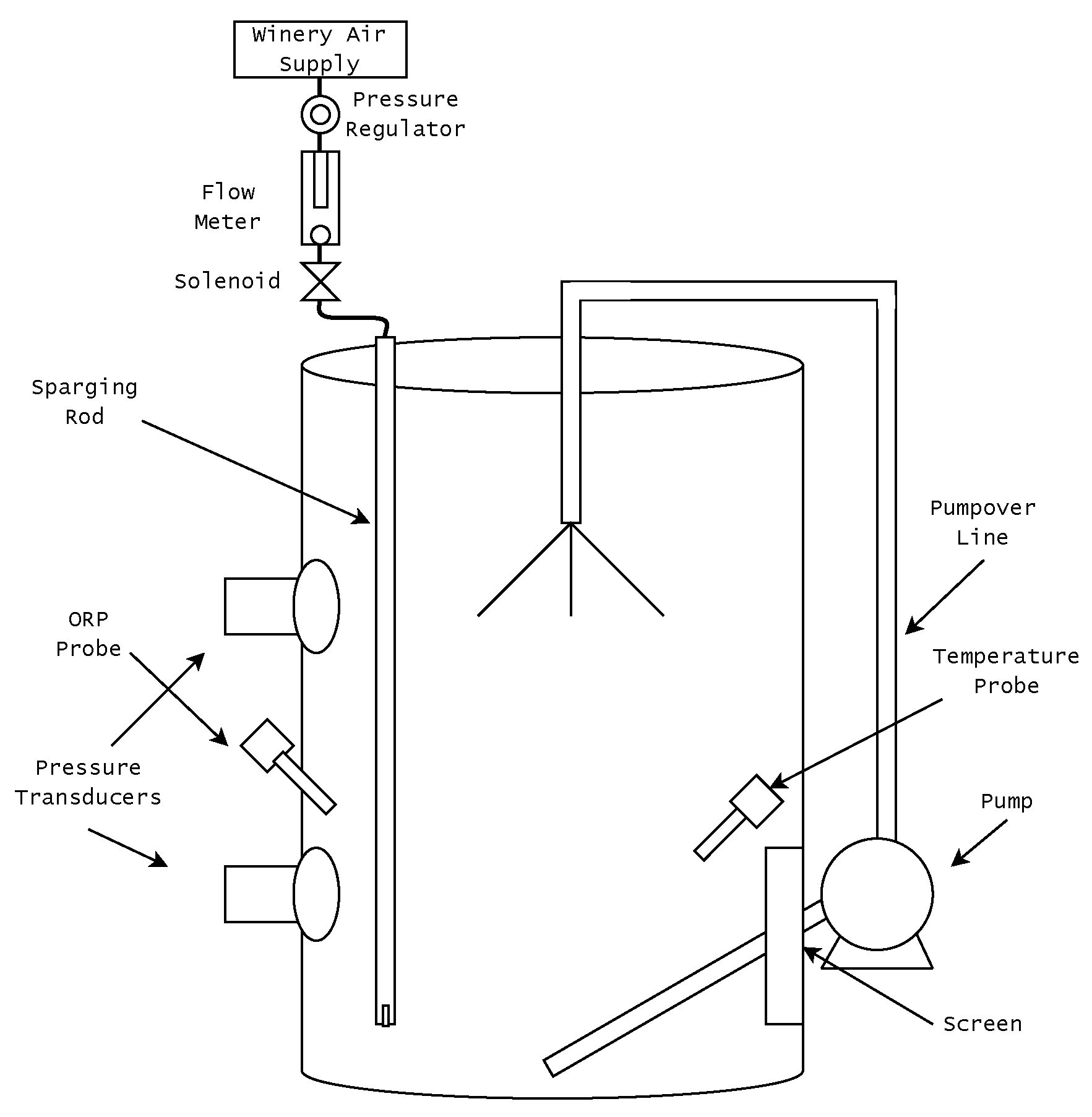 Winery Air Supply

Pressure Regulator

Flow Meter

Solenoid

Sparging Rod

Pumpover Line

ORP Probe

Temperature Probe

Pressure Transducers

Pump

Screen