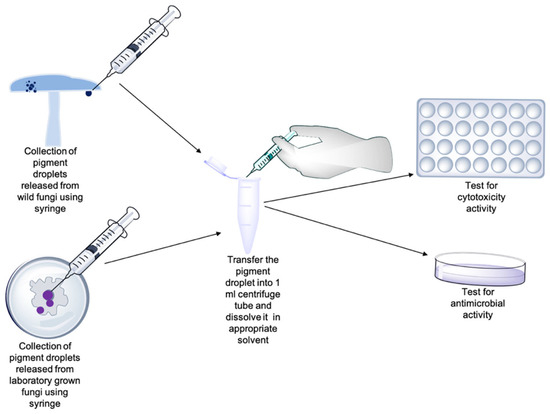 Collection of pigment droplets released from wild fungi using syringe

Collection of pigment droplets released from laboratory grown fungi using syringe

Transfer the pigment droplet into 1 ml centrifuge tube and dissolve it in appropriate solvent

Test for cytotoxicity activity

Test for antimicrobial activity