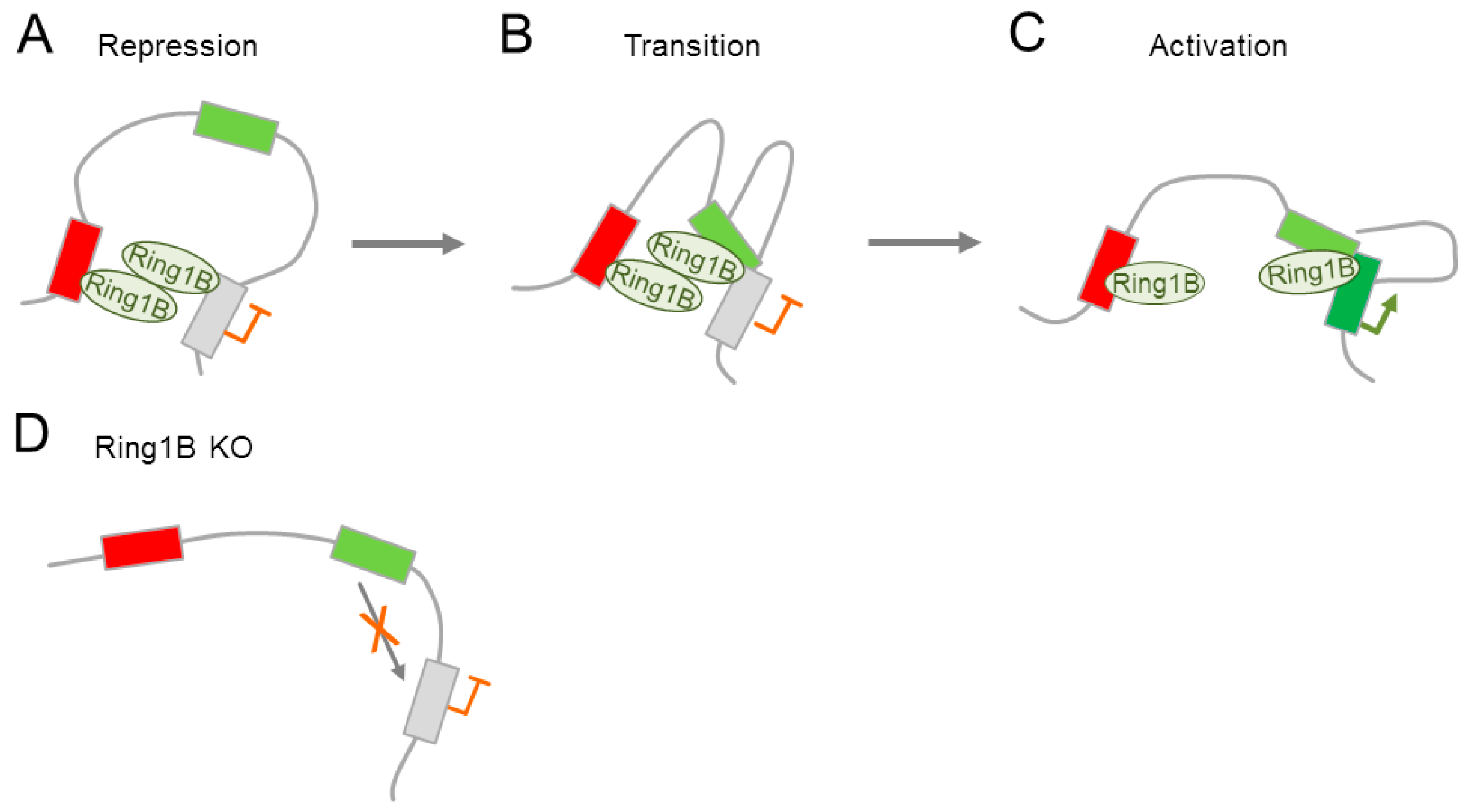 A Repression

Ring1B
Ring1B

B Transition

Ring1B
Ring1B

C Activation

Ring1B
Ring1B

D Ring1B KO