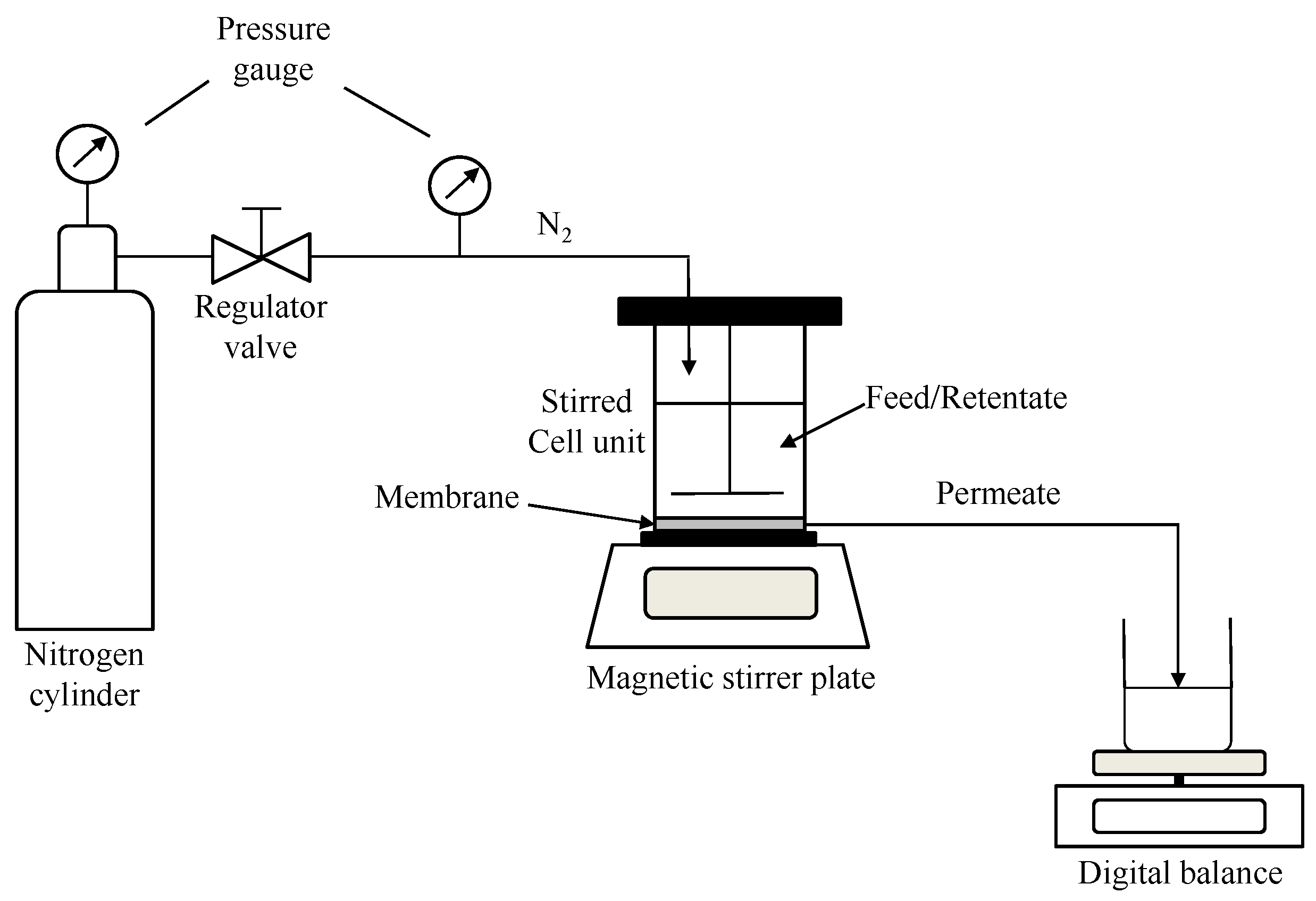 Pressure gauge

$N_2$

Regulator valve

Stirred Cell unit

Feed/Retentate

Membrane

Permeate

Nitrogen cylinder

Magnetic stirrer plate

Digital balance