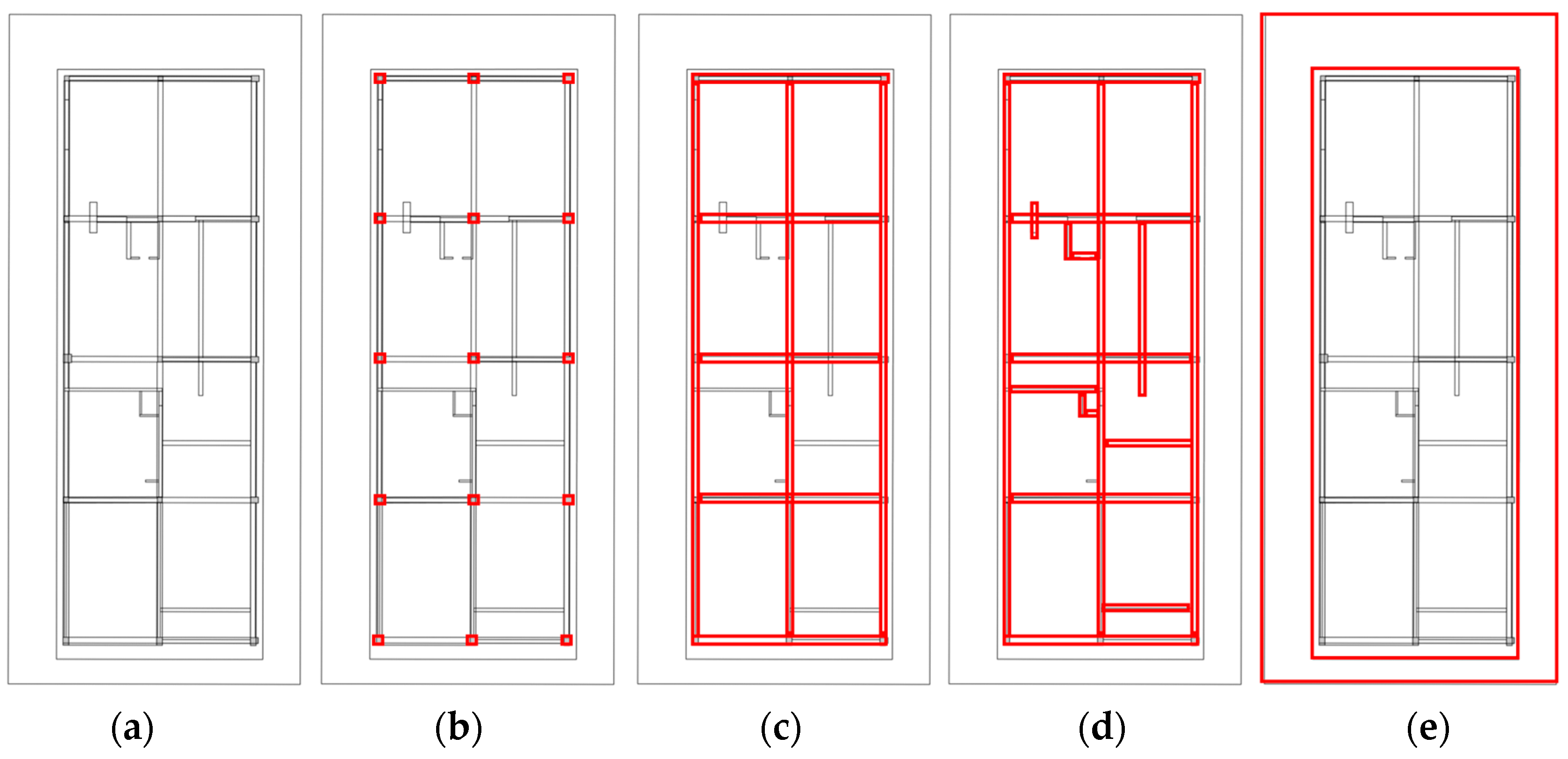 (a)

(b)

(c)

(d)

(e)