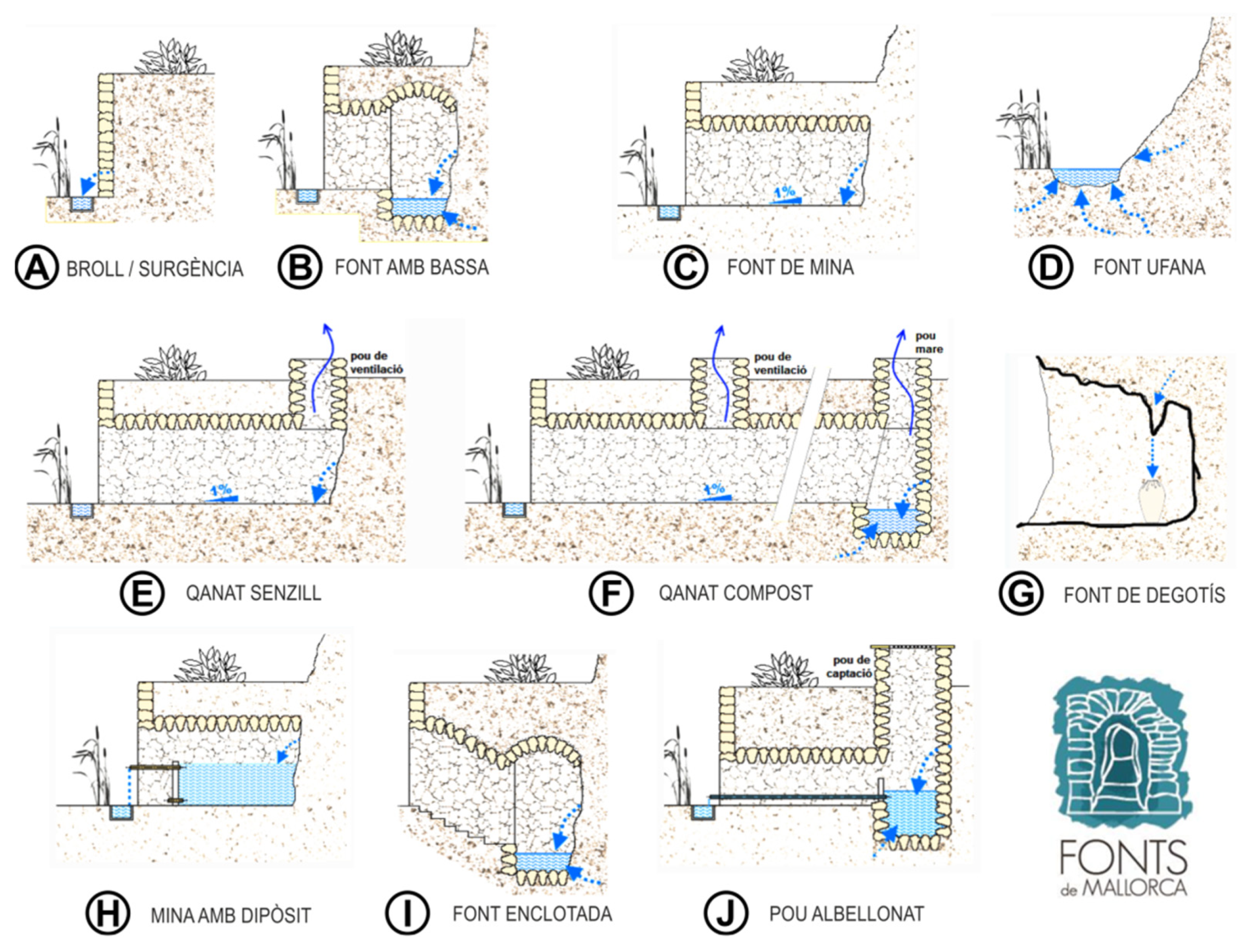 A BROLL / SURGÈNCIA

B FONT AMB BASSA

1%

C FONT DE MINA

D FONT UFANA

pou de ventilació

1%

E QANAT SENZILL

pou de ventilació

pou mare

1%

F QANAT COMPOST

G FONT DE DEGOTÍS

H MINA AMB DIPÒSIT

I FONT ENCLOTADA

pou de captació

J POU ALBELLONAT

FONTS de MALLORCA