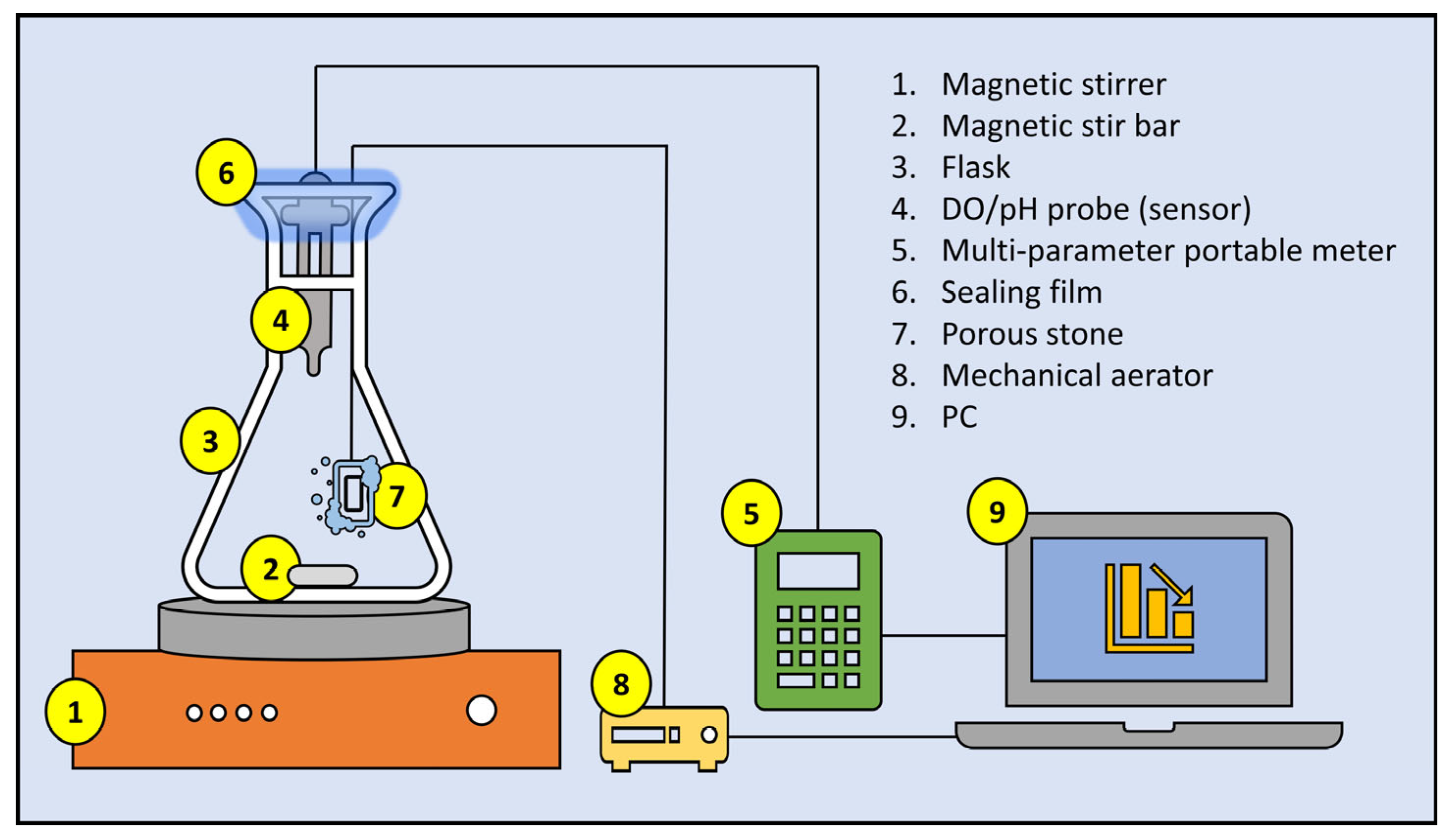 6

4

3

7

2

1

8

5

9

1. Magnetic stirrer
2. Magnetic stir bar
3. Flask
4. DO/pH probe (sensor)
5. Multi-parameter portable meter
6. Sealing film
7. Porous stone
8. Mechanical aerator
9. PC