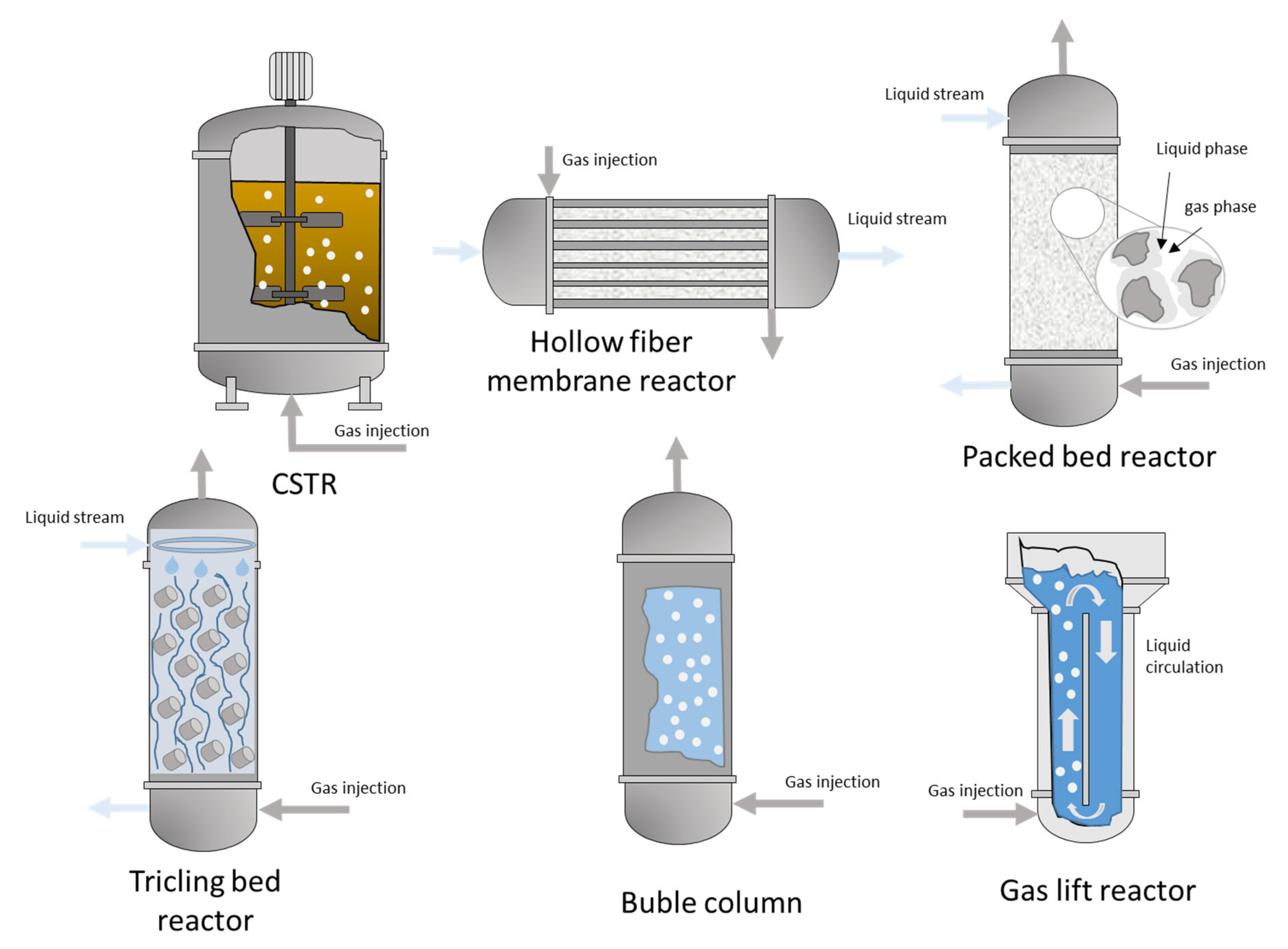 Gas injection

CSTR

Gas injection

Liquid stream

Hollow fiber membrane reactor

Liquid stream

Liquid phase

gas phase

Gas injection

Packed bed reactor

Liquid stream

Gas injection

Tricling bed reactor

Gas injection

Buble column

Liquid circulation

Gas injection

Gas lift reactor