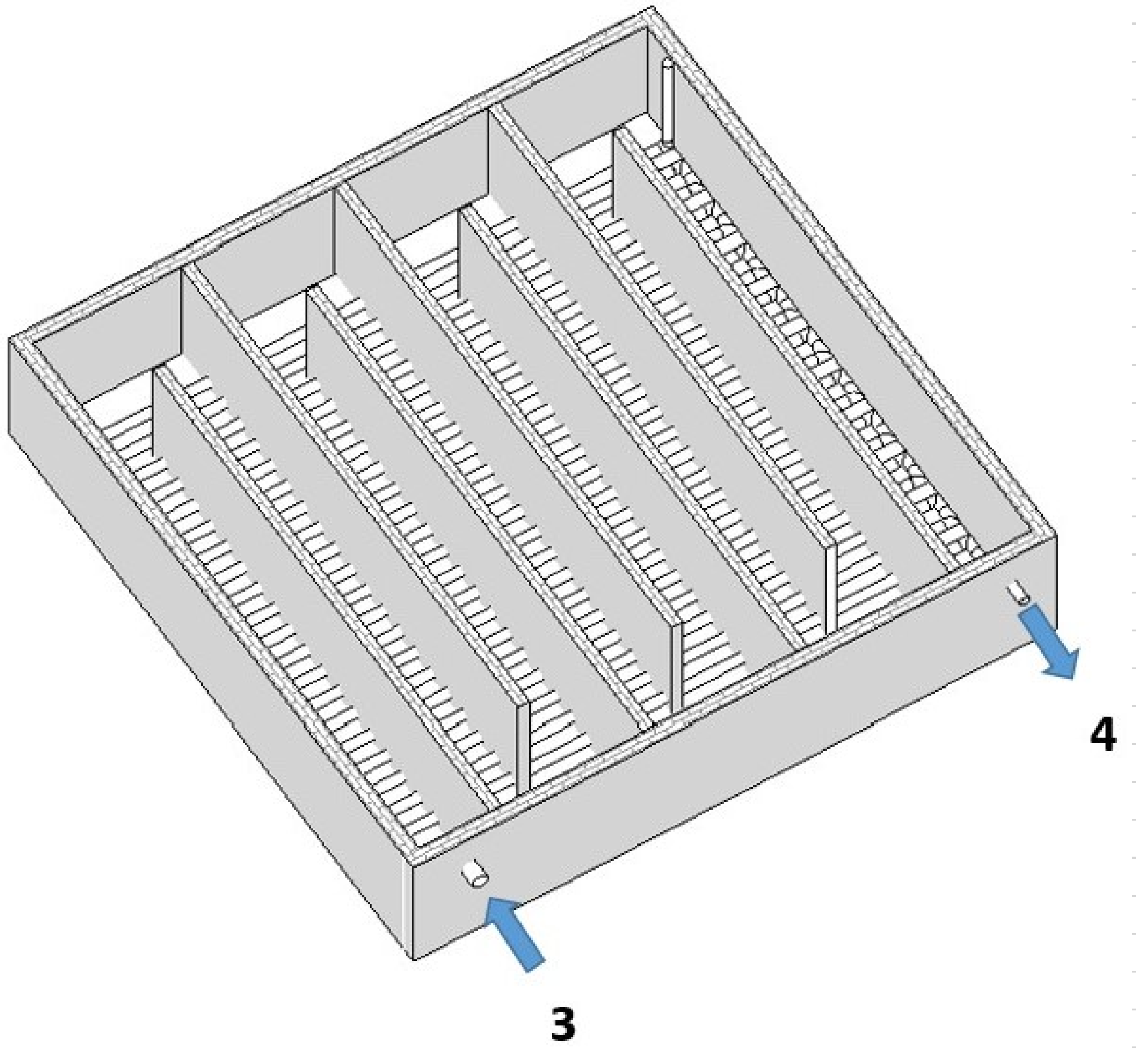 4

3