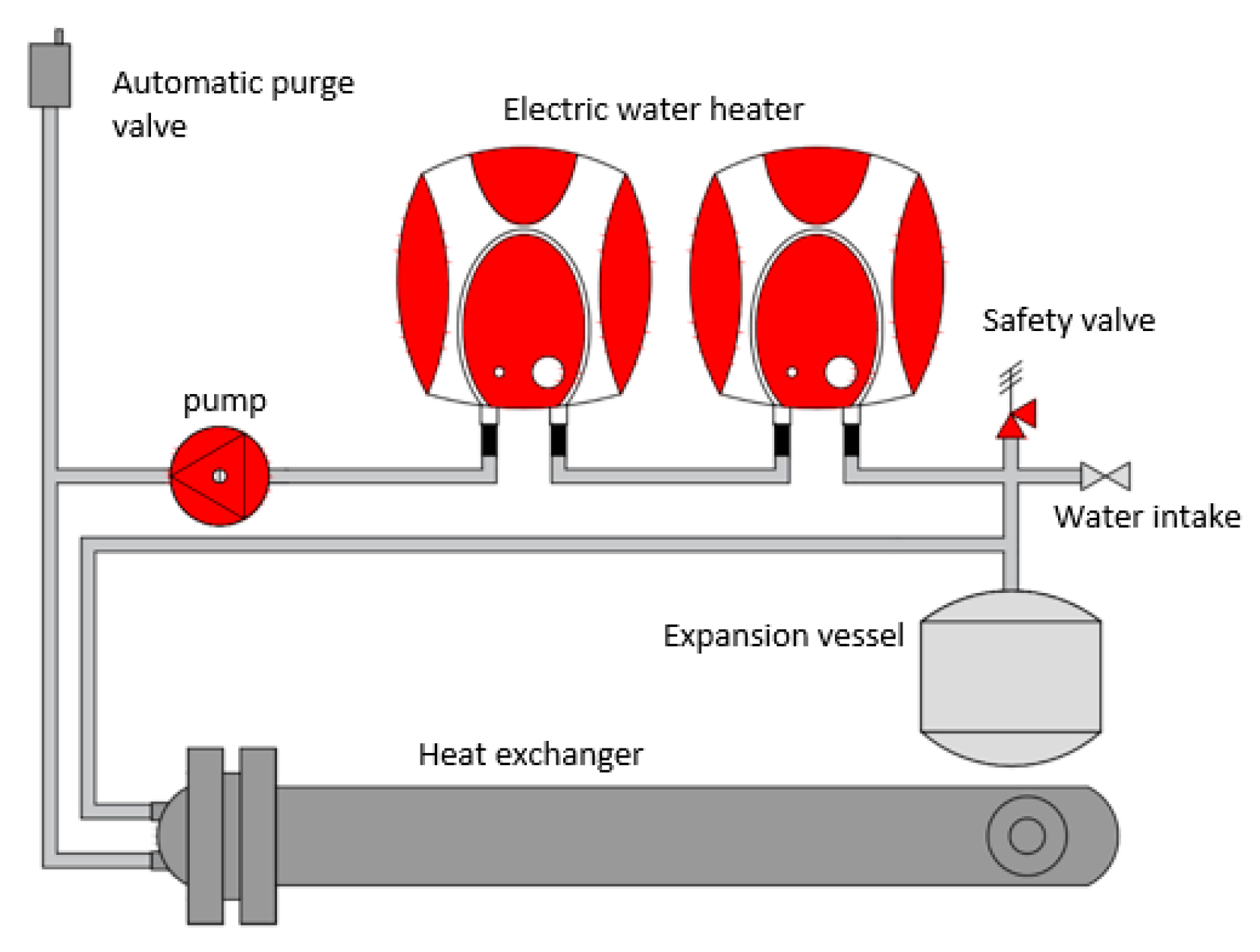 Automatic purge valve

Electric water heater

Safety valve

pump

Water intake

Expansion vessel

Heat exchanger