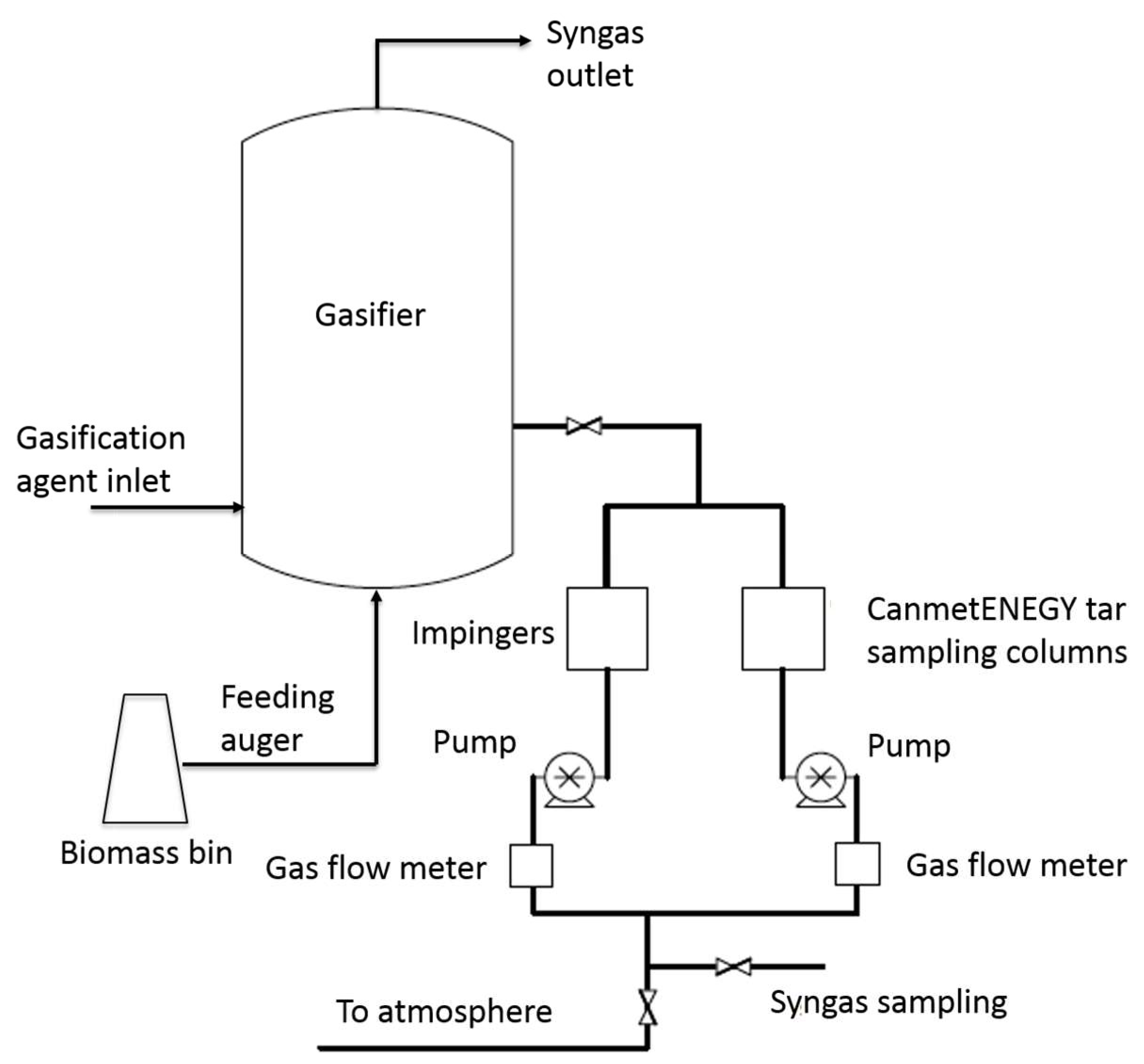 Syngas outlet

Gasifier

Gasification agent inlet

Impingers

CanmetENEGY tar sampling columns

Feeding auger

Pump

Pump

Biomass bin

Gas flow meter

Gas flow meter

To atmosphere

Syngas sampling