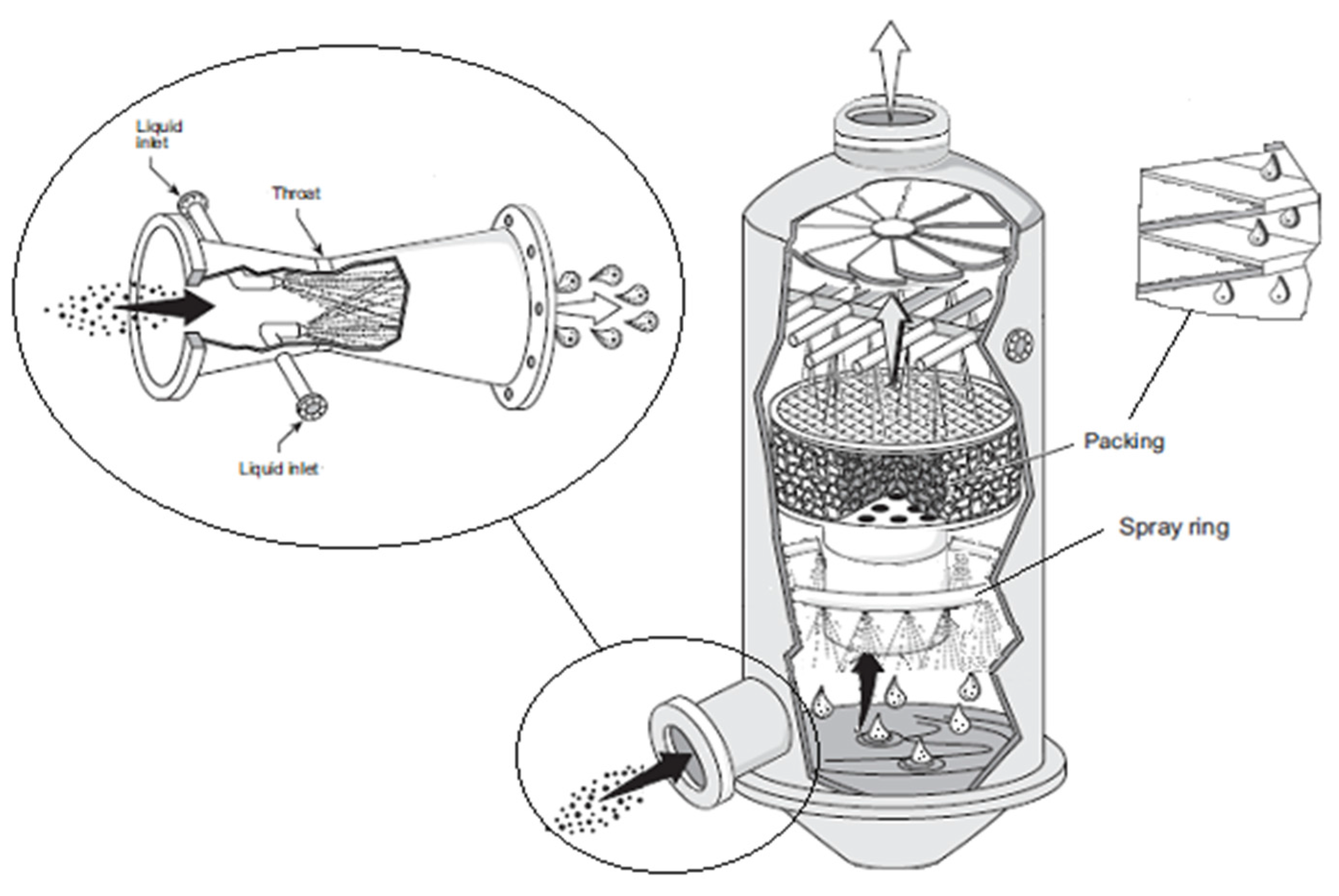 Liquid inlet

Throat

Liquid inlet

Packing

Spray ring