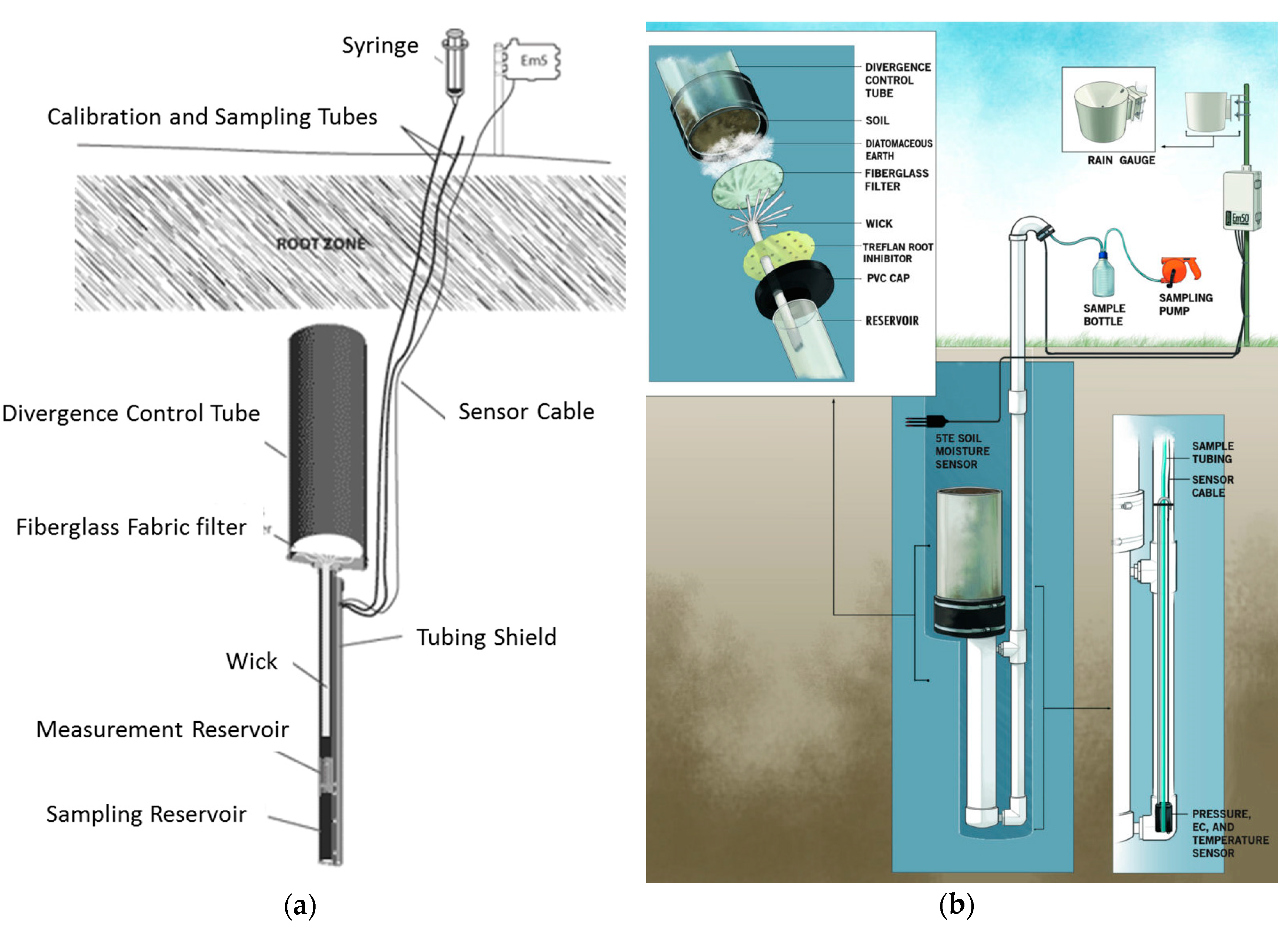 Syringe

Em5

Calibration and Sampling Tubes

ROOT ZONE

Divergence Control Tube

Sensor Cable

Fiberglass Fabric filter

Tubing Shield

Wick

Measurement Reservoir

Sampling Reservoir

(a)

DIVERGENCE CONTROL TUBE

SOIL

DIATOMACEOUS EARTH

FIBERGLASS FILTER

WICK

TREFLAN ROOT INHIBITOR

PVC CAP

RESERVOIR

RAIN GAUGE

Em50

SAMPLE BOTTLE

SAMPLING PUMP

5TE SOIL MOISTURE SENSOR

SAMPLE TUBING

SENSOR CABLE

PRESSURE, EC, AND TEMPERATURE SENSOR

(b)