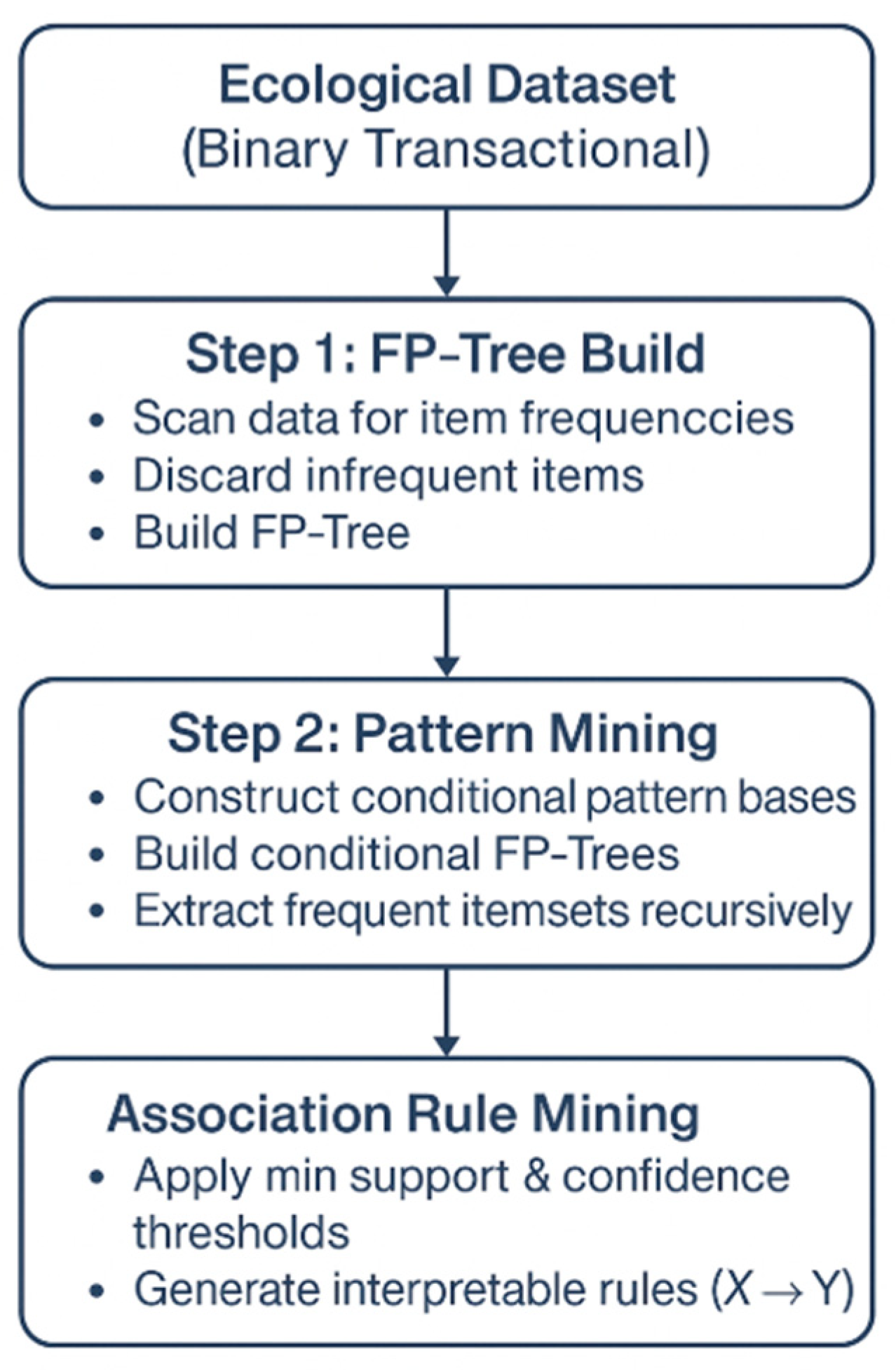 Ecological Dataset
(Binary Transactional)

Step 1: FP-Tree Build
• Scan data for item frequenccies
• Discard infrequent items
• Build FP-Tree

Step 2: Pattern Mining
• Construct conditional pattern bases
• Build conditional FP-Trees
• Extract frequent itemsets recursively

Association Rule Mining
• Apply min support & confidence thresholds
• Generate interpretable rules ($X \rightarrow Y$)