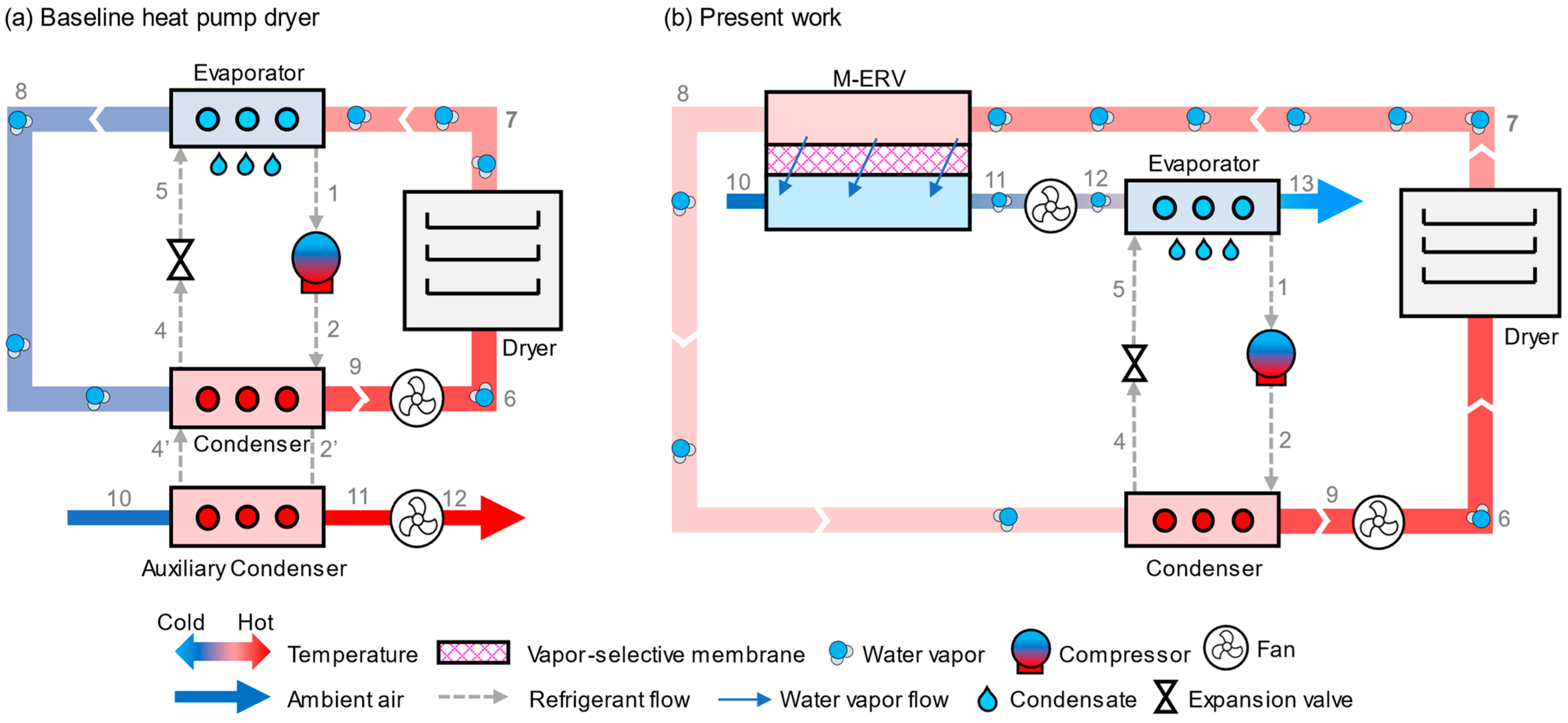 (a) Baseline heat pump dryer

Evaporator
8
7
5
1
4
2
Dryer
9
6
Condenser
4'
2'
10
11
12
Auxiliary Condenser

(b) Present work

M-ERV
8
7
10
11
12
Evaporator
13
5
1
Dryer
4
2
9
6
Condenser

Cold Hot
Temperature
Vapor-selective membrane
Water vapor
Compressor
Fan
Ambient air
Refrigerant flow
Water vapor flow
Condensate
Expansion valve