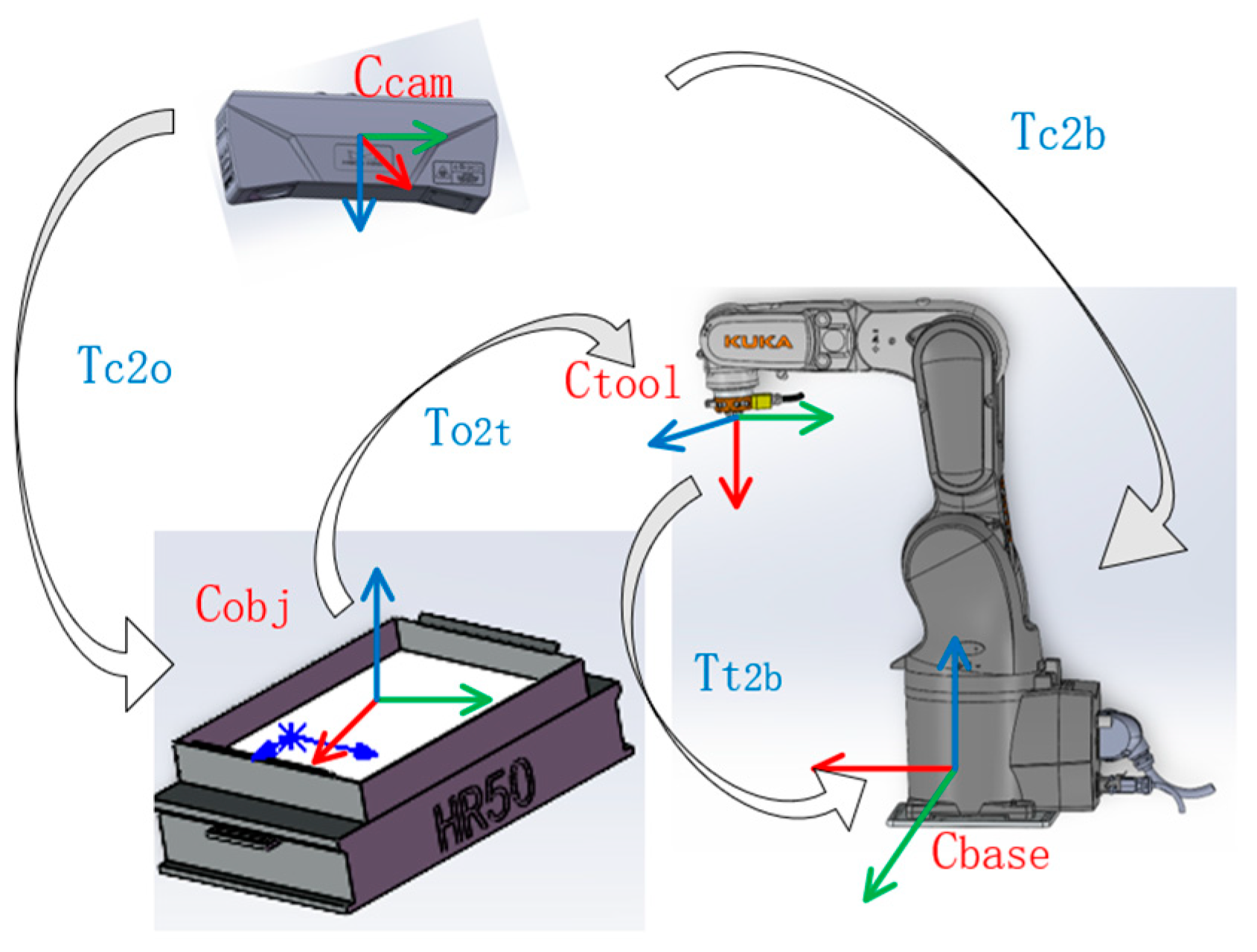 Ccam

Tc2b

Tc2o

KUKA

Ctool

To2t

Cobj

Tt2b

HR50

Cbase