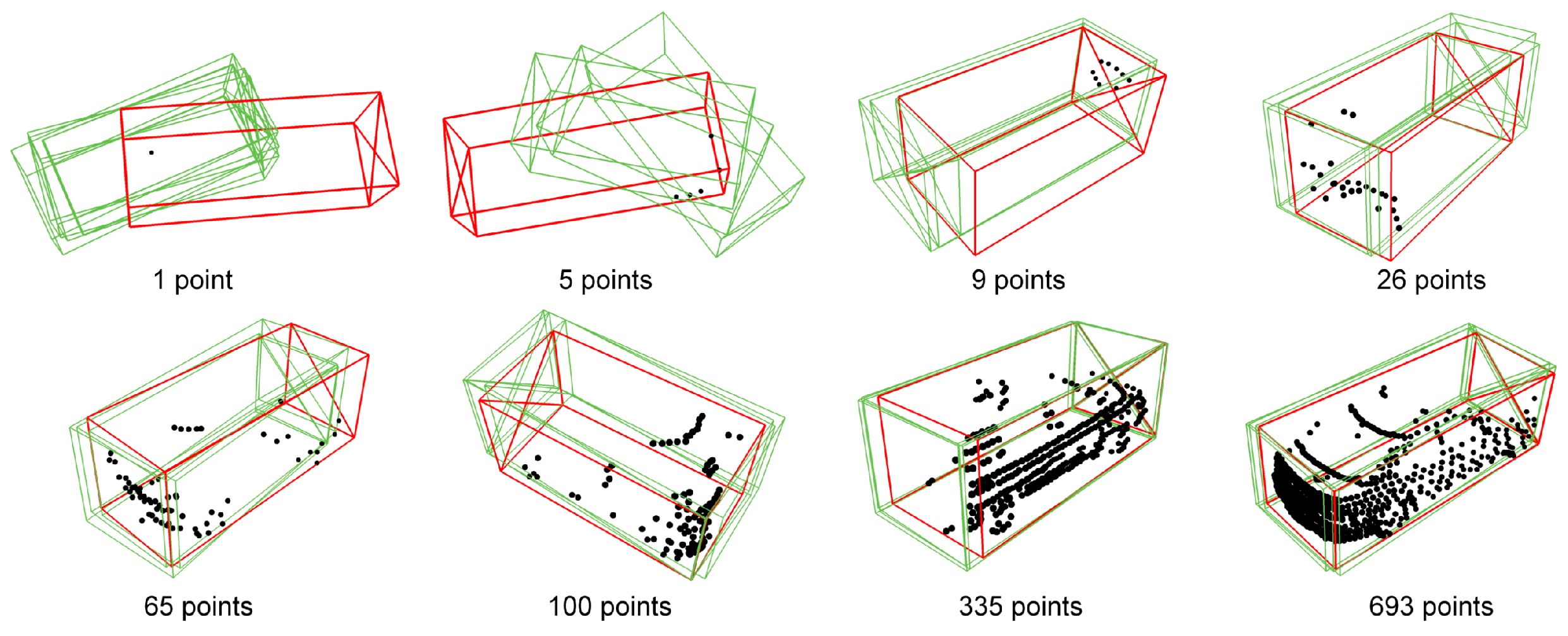 1 point

5 points

9 points

26 points

65 points

100 points

335 points

693 points