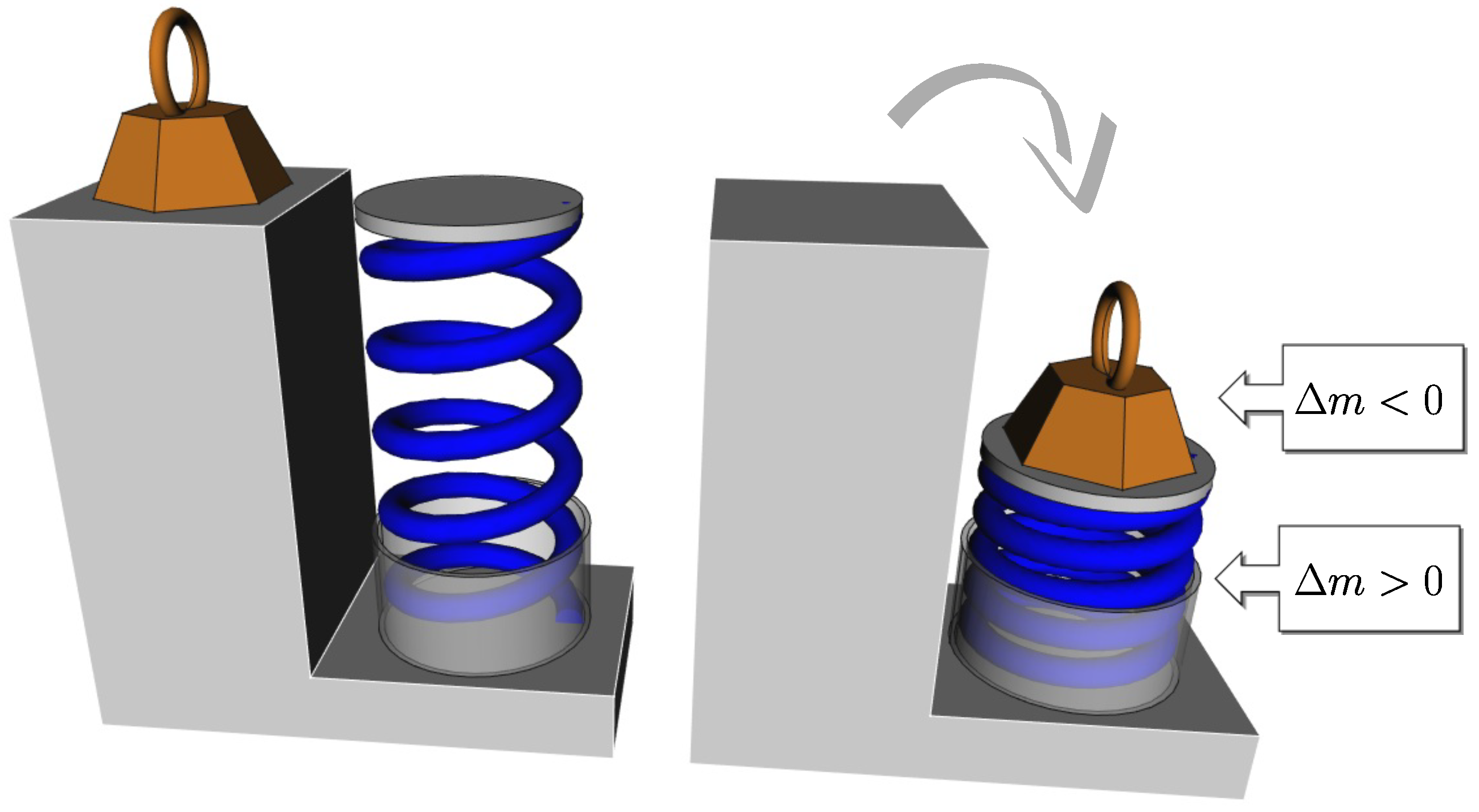 $\Delta m < 0$

$\Delta m > 0$