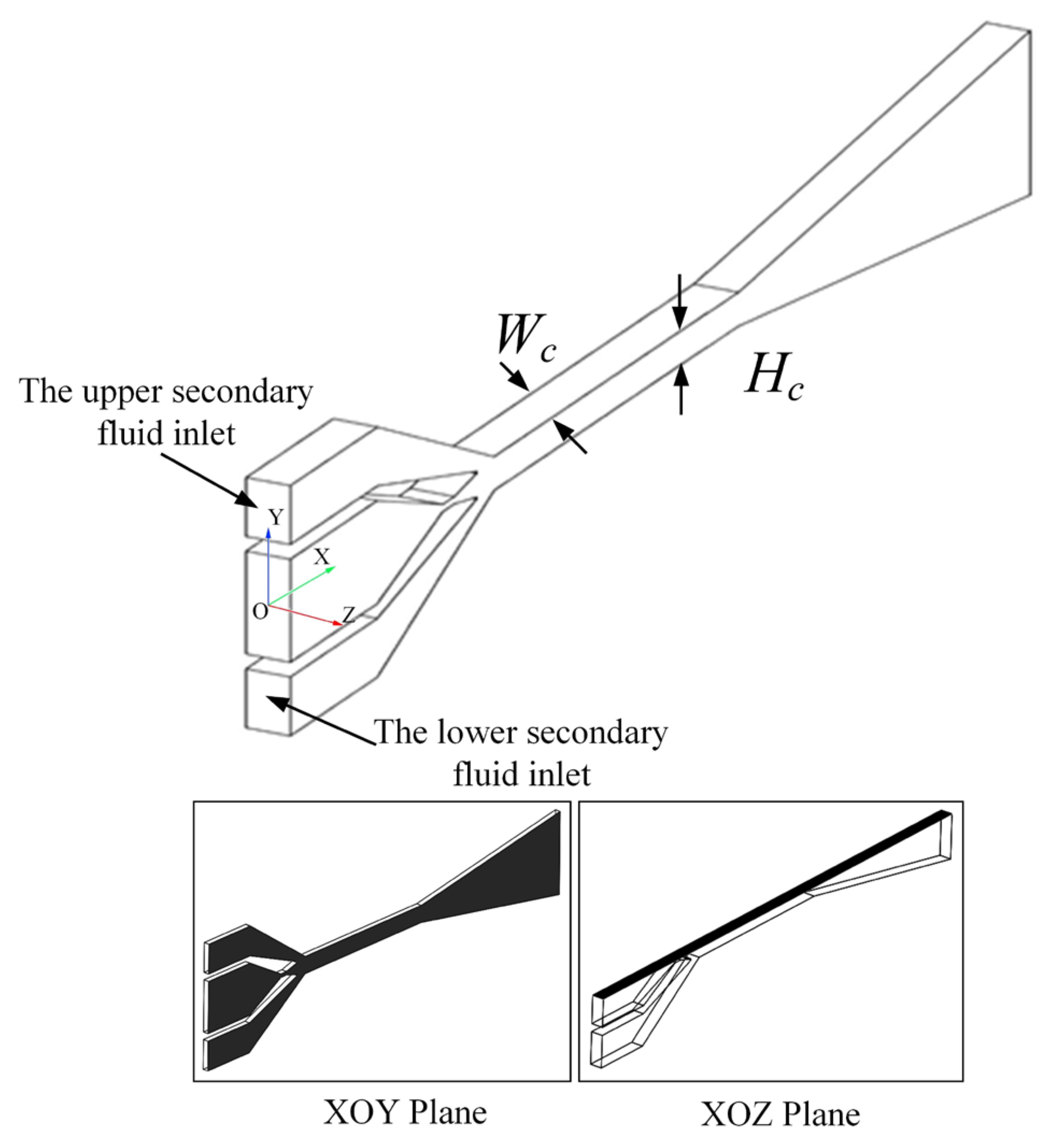 $W_c$

$H_c$

The upper secondary fluid inlet

Y

X

O

Z

The lower secondary fluid inlet

XOY Plane

XOZ Plane