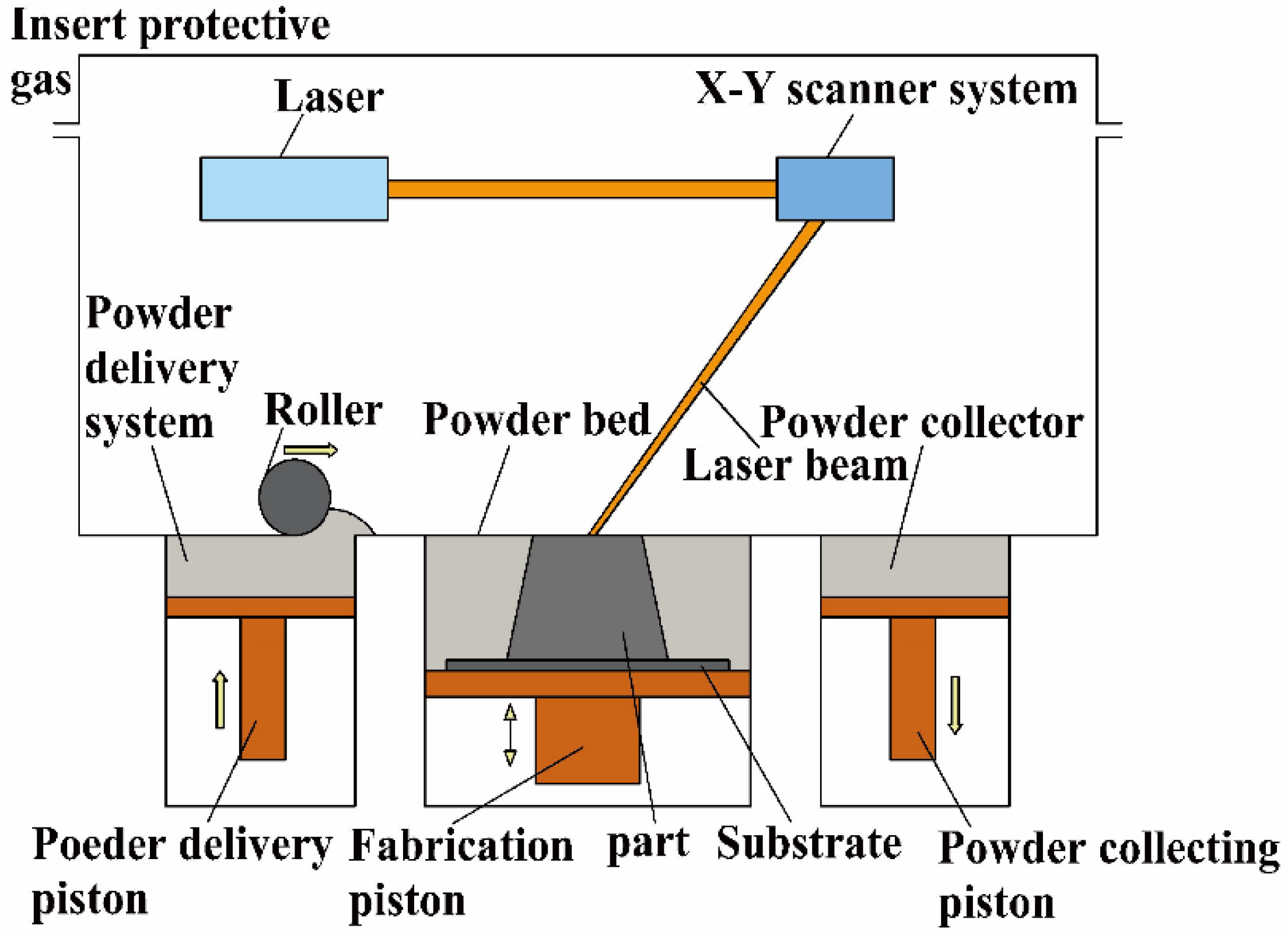 Insert protective gas

Laser

X-Y scanner system

Powder delivery system

Roller

Powder bed

Powder collector

Laser beam

Poeder delivery piston

Fabrication piston

part

Substrate

Powder collecting piston