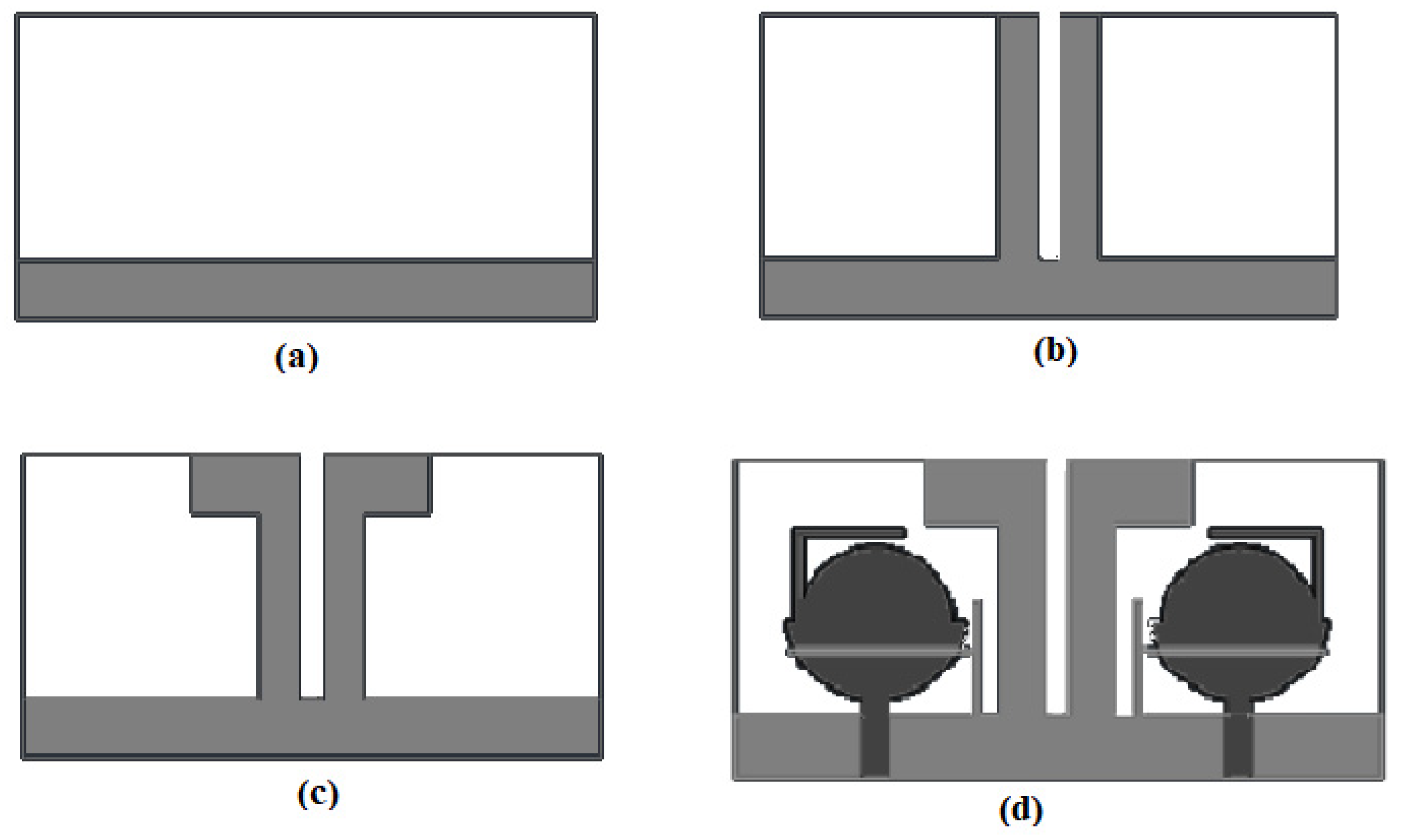 (a)

(b)

(c)

(d)