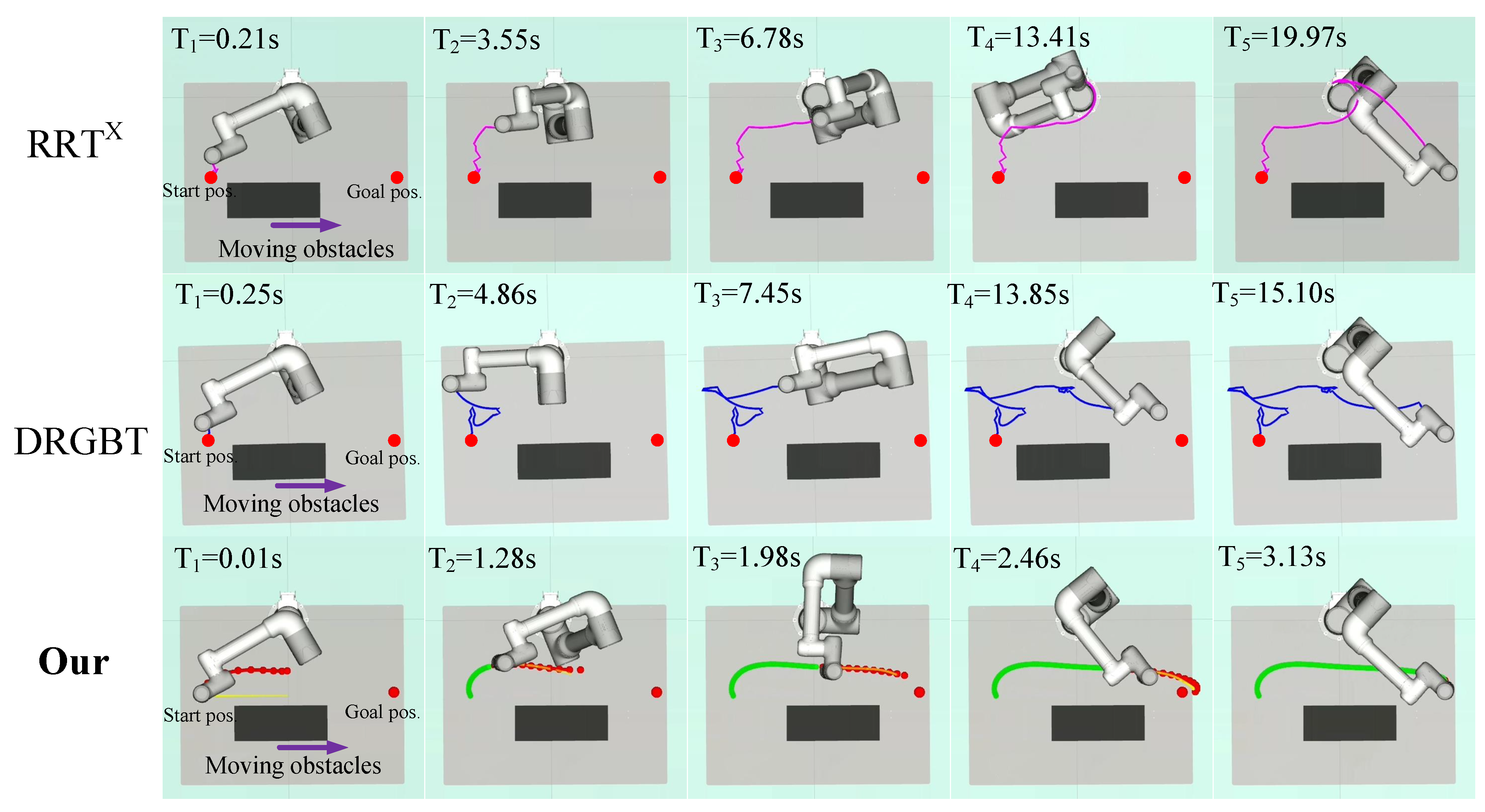 $RRT^X$

$T_1$=0.21s

Start pos.

Goal pos.

Moving obstacles

$T_2$=3.55s

$T_3$=6.78s

$T_4$=13.41s

$T_5$=19.97s

DRGBT

$T_1$=0.25s

Start pos.

Goal pos.

Moving obstacles

$T_2$=4.86s

$T_3$=7.45s

$T_4$=13.85s

$T_5$=15.10s

Our

$T_1$=0.01s

Start pos.

Goal pos.

Moving obstacles

$T_2$=1.28s

$T_3$=1.98s

$T_4$=2.46s

$T_5$=3.13s