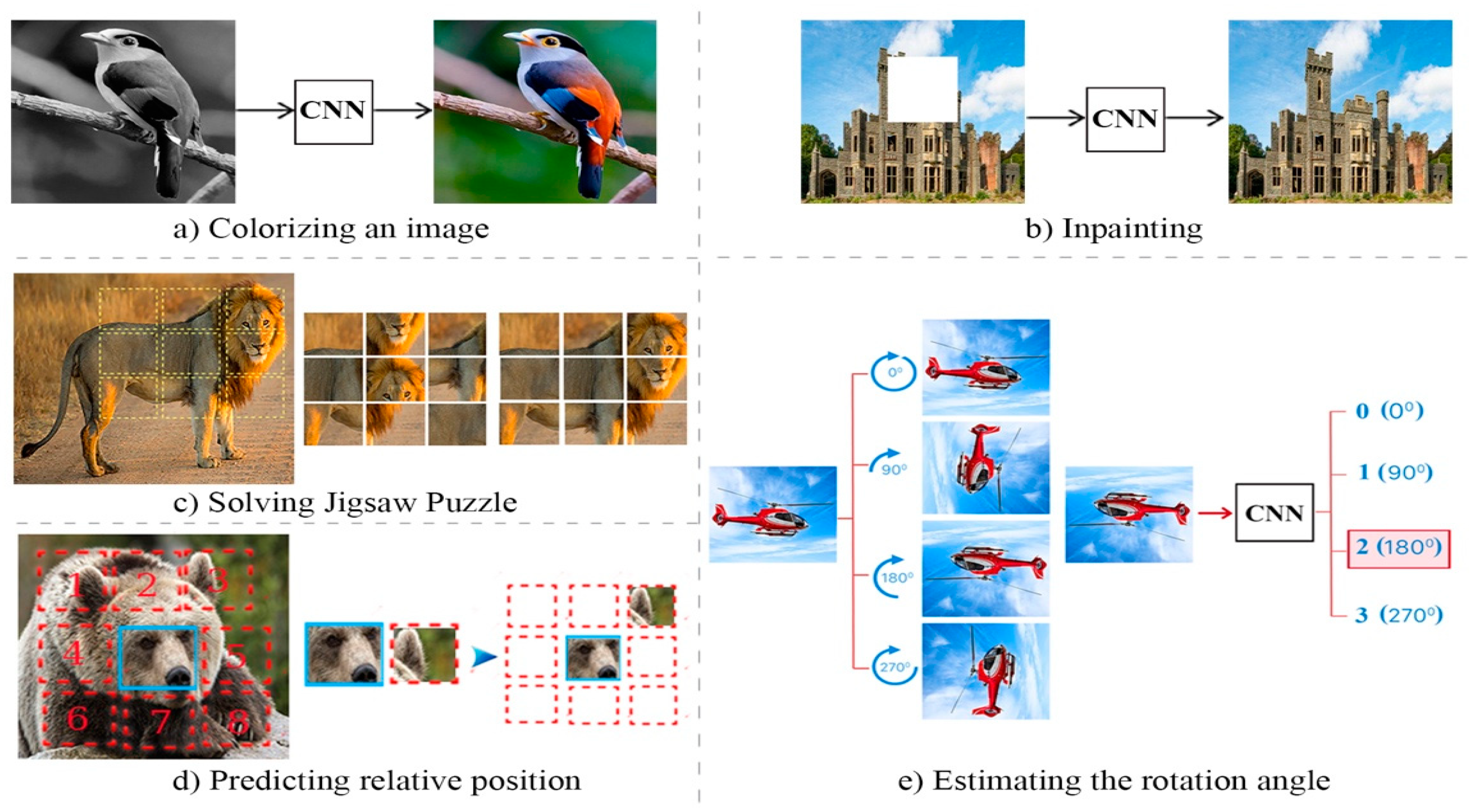 CNN

a) Colorizing an image

CNN

b) Inpainting

c) Solving Jigsaw Puzzle

1 2 3
4 5
6 7 8

d) Predicting relative position

0°
90°
180°
270°

CNN

0 (0°)
1 (90°)
2 (180°)
3 (270°)

e) Estimating the rotation angle