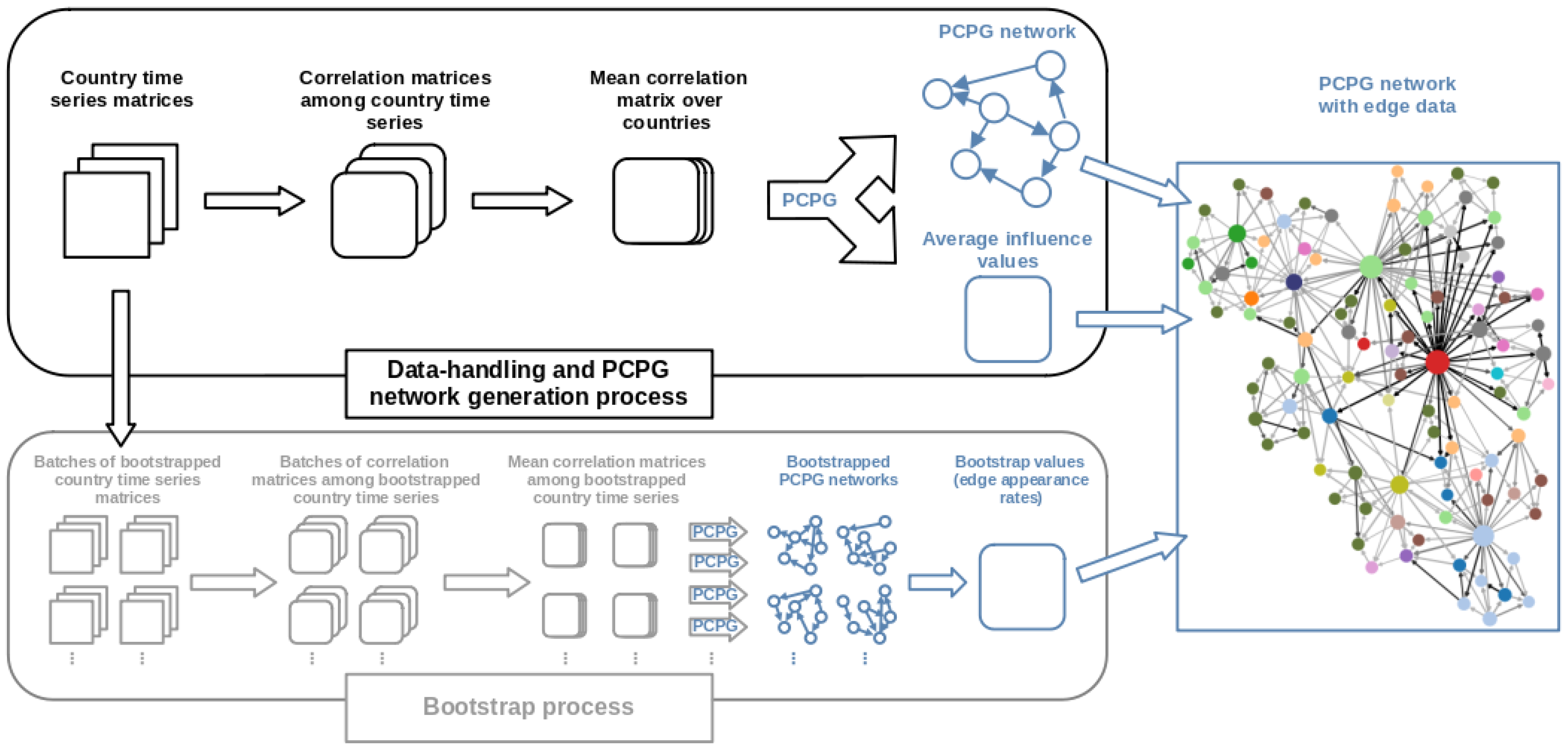 Country time series matrices

Correlation matrices among country time series

Mean correlation matrix over countries

PCPG

PCPG network

Average influence values

PCPG network with edge data

Data-handling and PCPG network generation process

Batches of bootstrapped country time series matrices

Batches of correlation matrices among bootstrapped country time series

Mean correlation matrices among bootstrapped country time series

PCPG

PCPG

PCPG

PCPG

Bootstrapped PCPG networks

Bootstrap values (edge appearance rates)

Bootstrap process