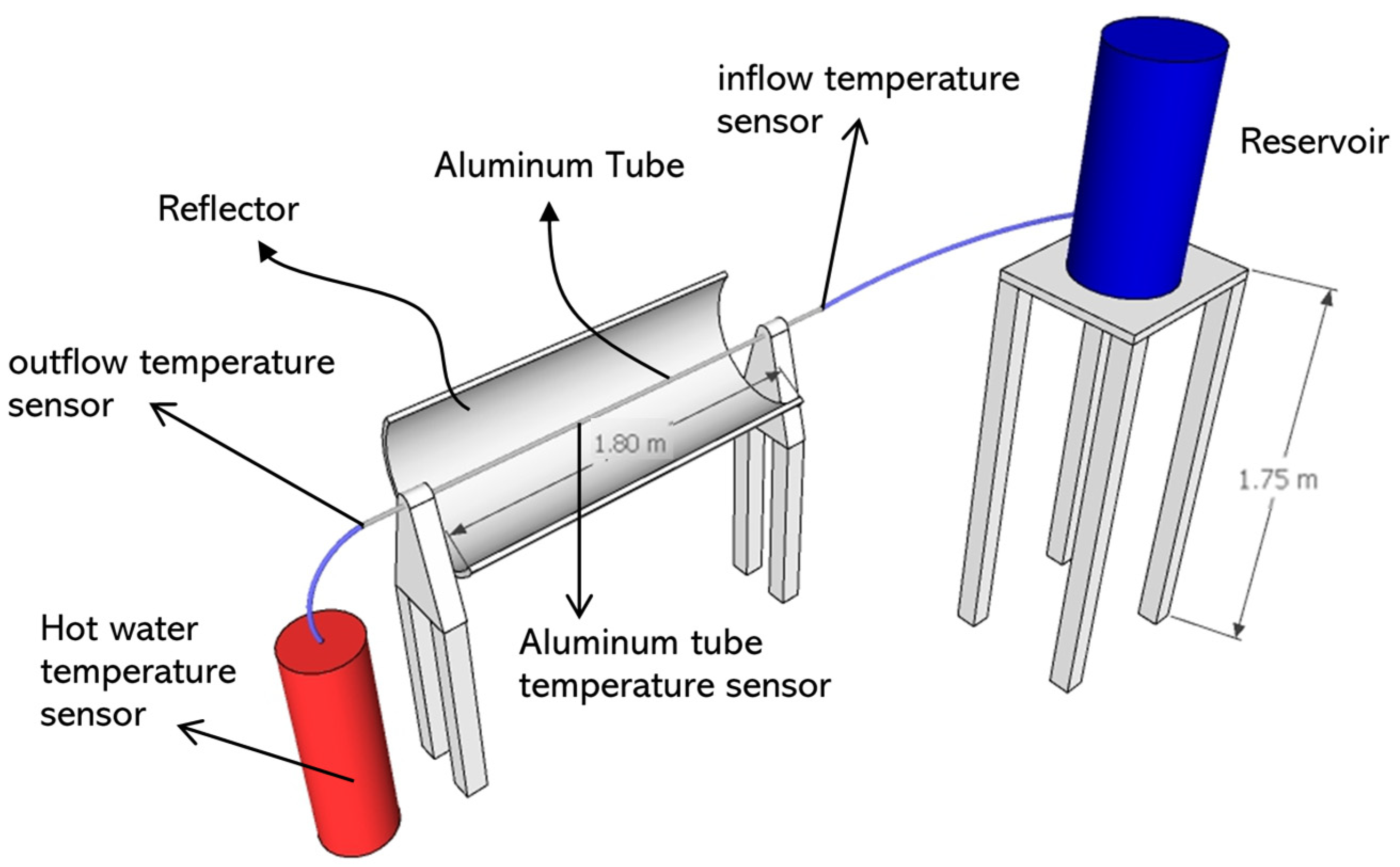 inflow temperature sensor

Reservoir

Aluminum Tube

Reflector

outflow temperature sensor

1.80 m

1.75 m

Hot water temperature sensor

Aluminum tube temperature sensor