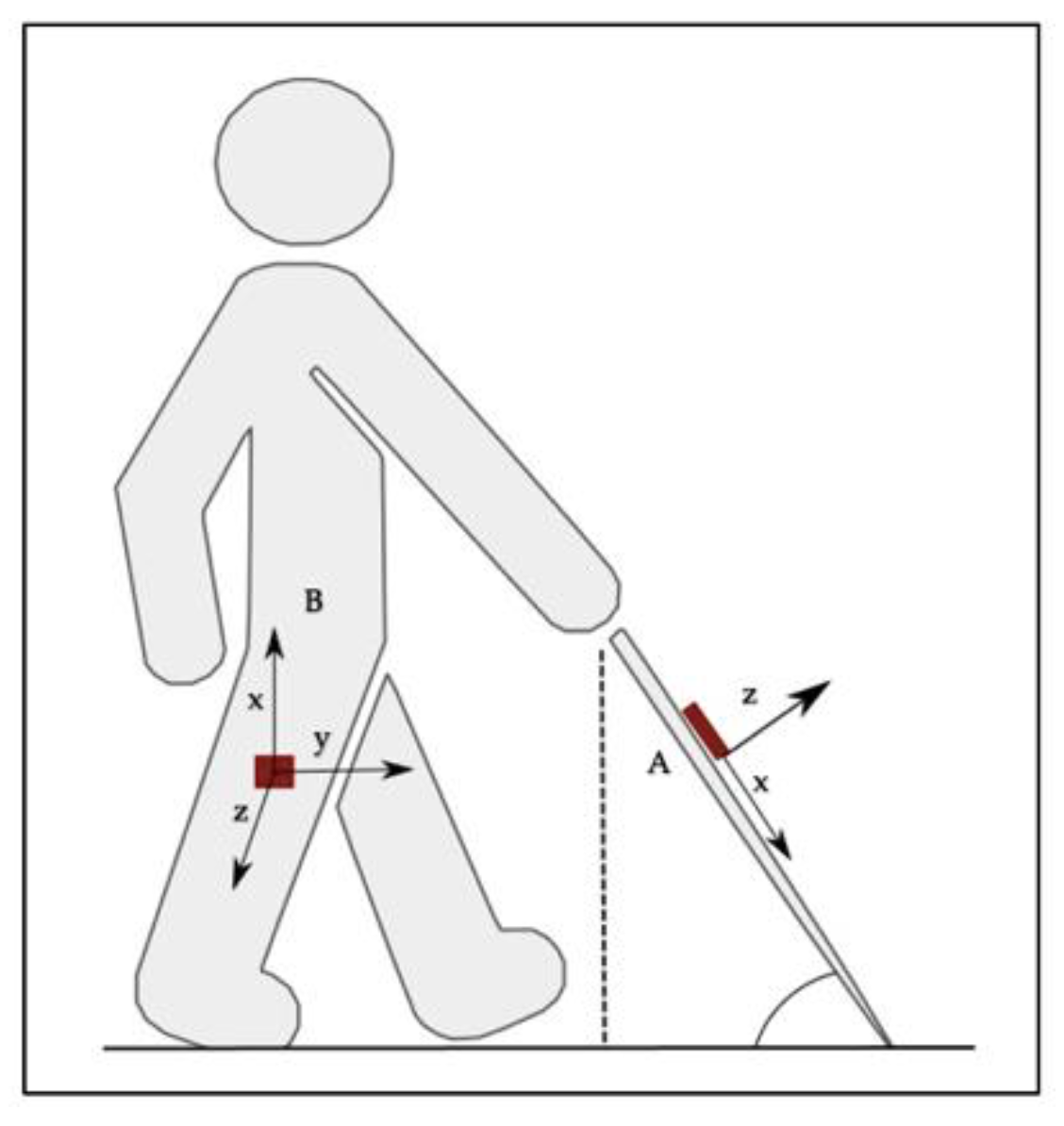 B
x
y
z
z
A
x