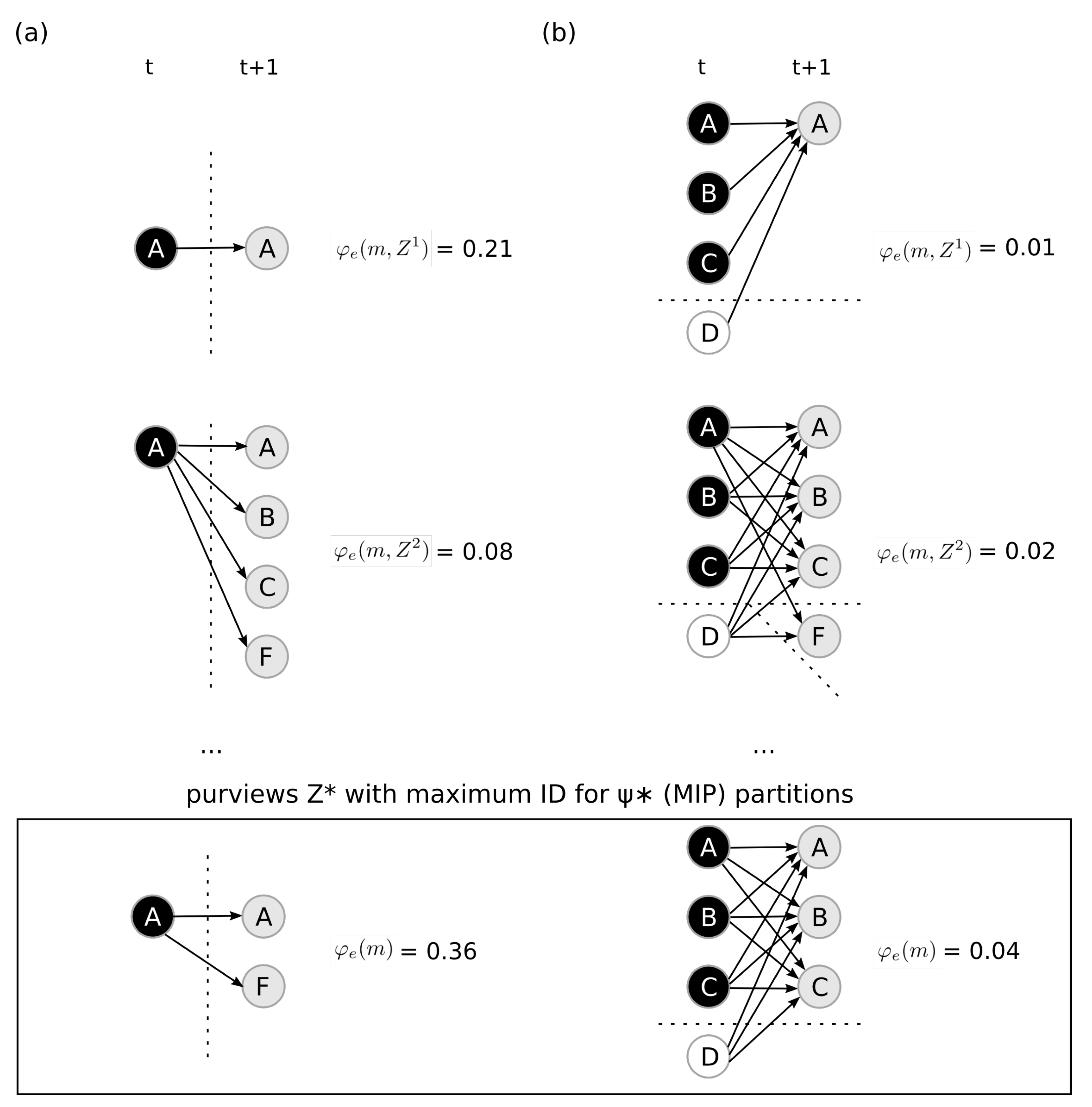 (a)

t t+1

A A

$\varphi_e(m, Z^1)$ = 0.21

A A B C F

$\varphi_e(m, Z^2)$ = 0.08

...

(b)

t t+1

A B C D A

$\varphi_e(m, Z^1)$ = 0.01

A B C D A B C F

$\varphi_e(m, Z^2)$ = 0.02

...

purviews Z* with maximum ID for ψ∗ (MIP) partitions

A A F

$\varphi_e(m)$ = 0.36

A B C D A B C

$\varphi_e(m)$ = 0.04