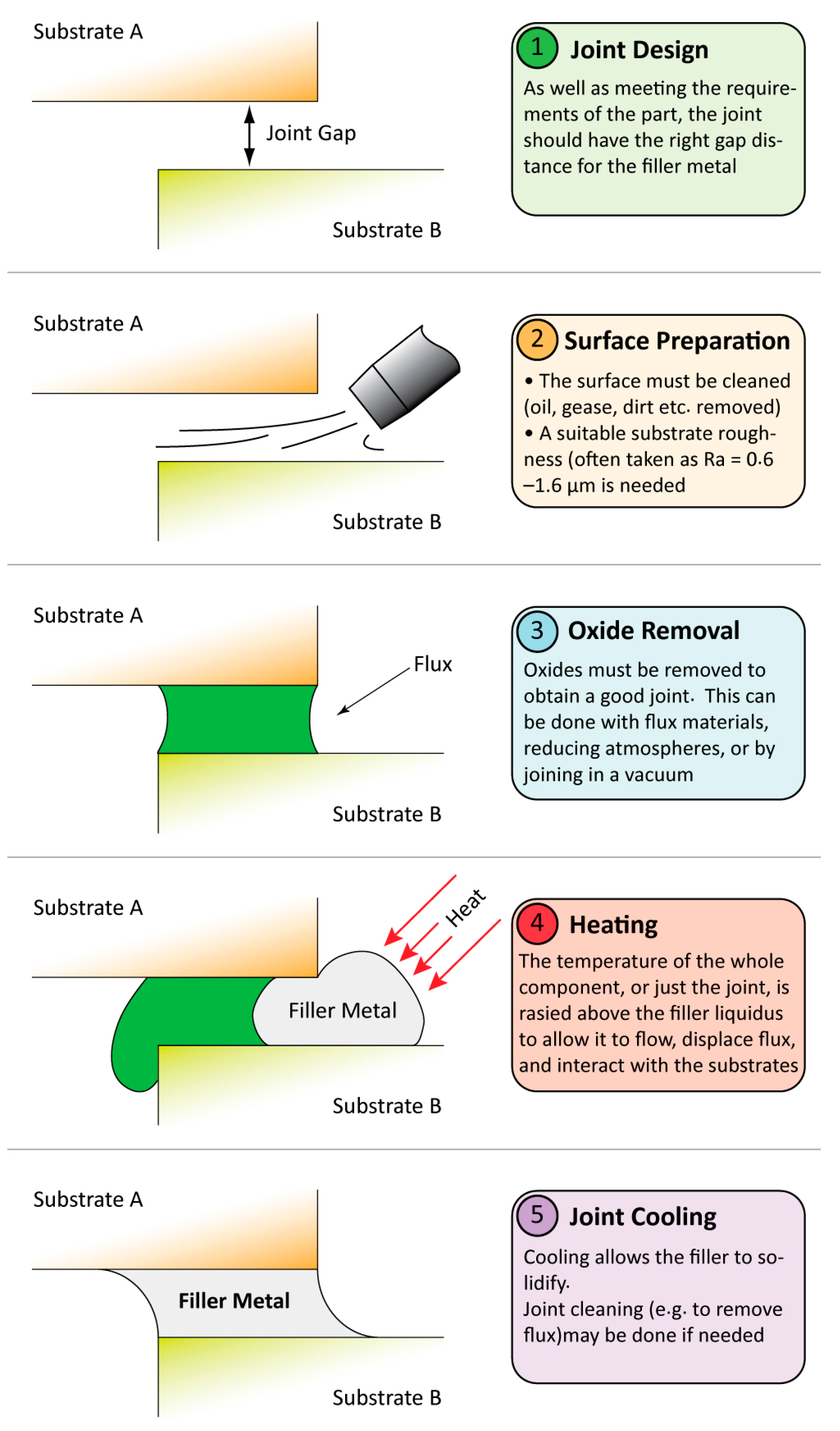 Substrate A

Joint Gap

Substrate B

1 Joint Design

As well as meeting the requirements of the part, the joint should have the right gap distance for the filler metal

Substrate A

Substrate B

2 Surface Preparation

• The surface must be cleaned (oil, gease, dirt etc. removed)
• A suitable substrate roughness (often taken as Ra = 0.6 –1.6 µm is needed

Substrate A

Flux

Substrate B

3 Oxide Removal

Oxides must be removed to obtain a good joint. This can be done with flux materials, reducing atmospheres, or by joining in a vacuum

Substrate A

Heat

Filler Metal

Substrate B

4 Heating

The temperature of the whole component, or just the joint, is rasied above the filler liquidus to allow it to flow, displace flux, and interact with the substrates

Substrate A

Filler Metal

Substrate B

5 Joint Cooling

Cooling allows the filler to solidify.
Joint cleaning (e.g. to remove flux)may be done if needed