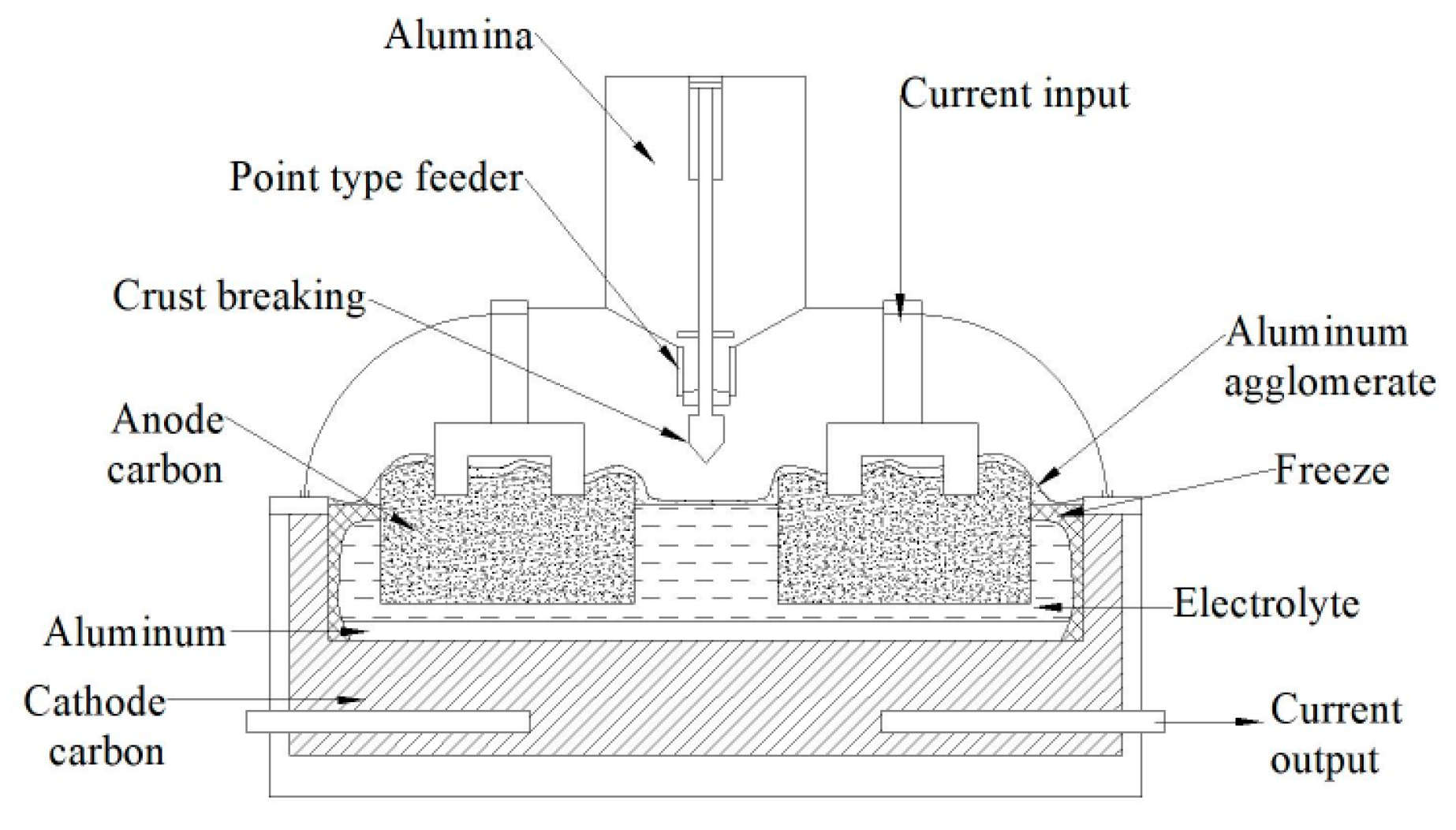 Alumina

Current input

Point type feeder

Crust breaking

Aluminum agglomerate

Anode carbon

Freeze

Electrolyte

Aluminum

Cathode carbon

Current output