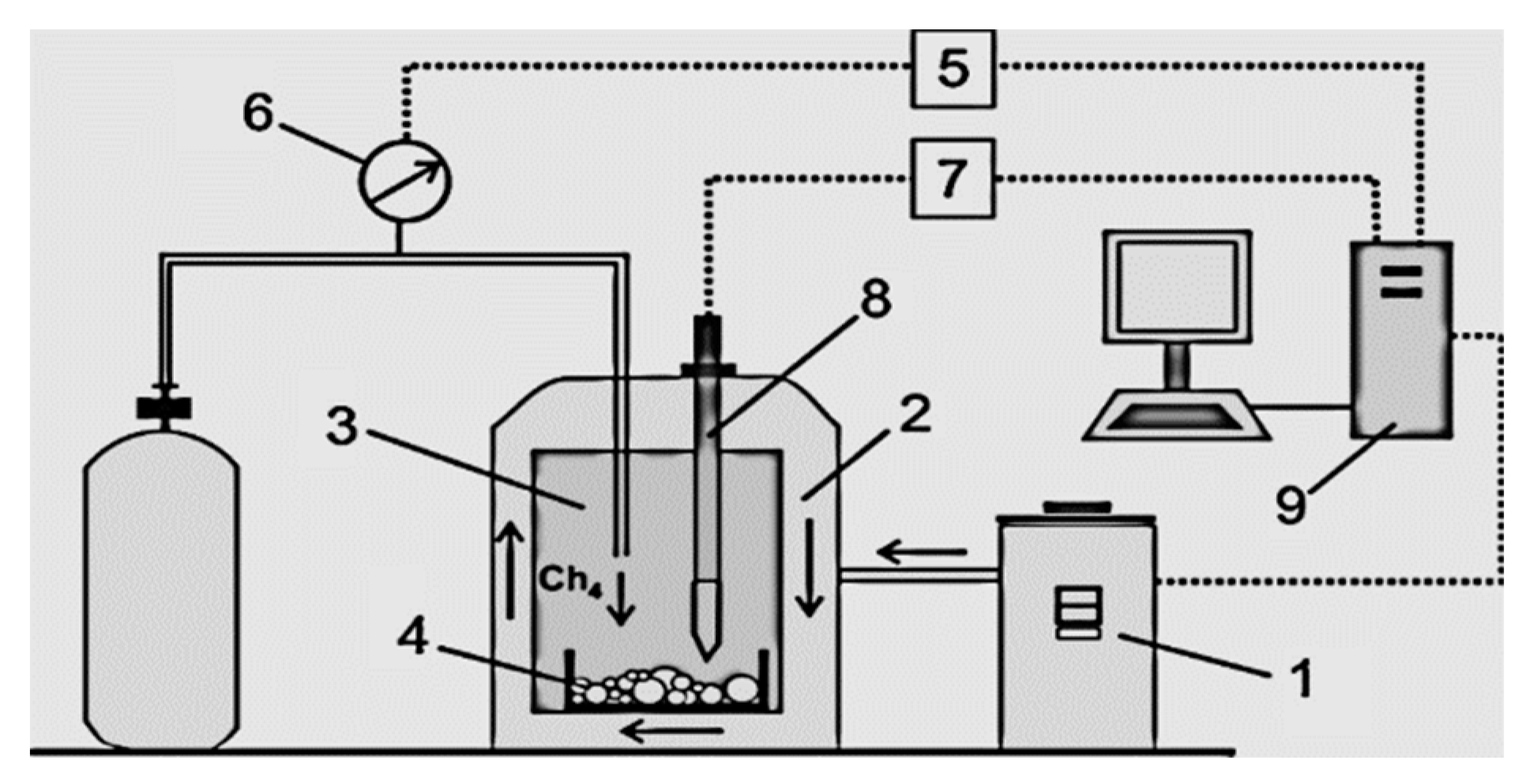 5
6
7
8
3
2
9
$Ch_4$
4
1