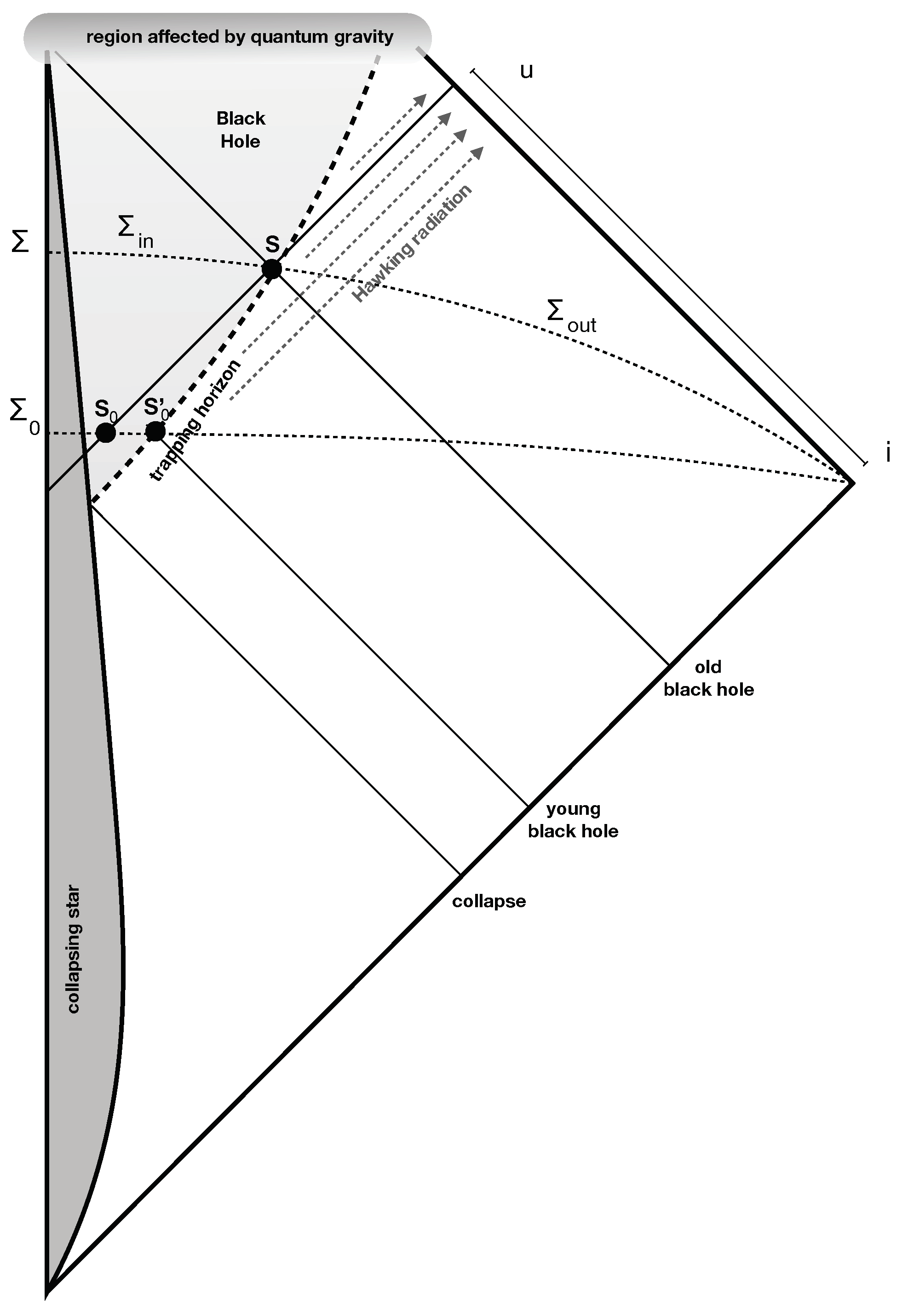 region affected by quantum gravity

u

Black Hole

$\Sigma$

$\Sigma_{in}$

S

Hawking radiation

$\Sigma_{out}$

$\Sigma_0$

$S_0$

$S'_0$

trapping horizon

i

old black hole

young black hole

collapse

collapsing star