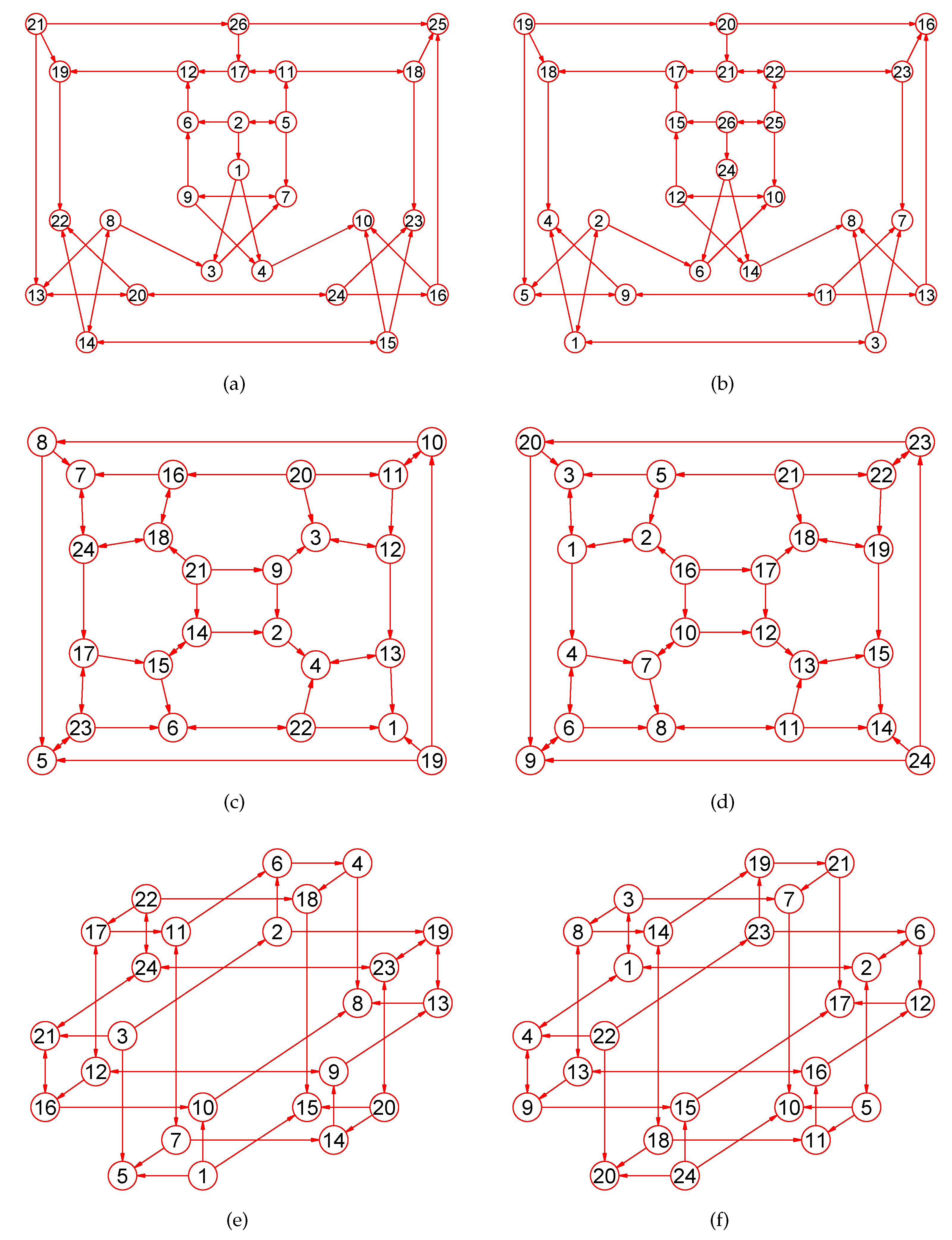 21 26 25
19 12 17 11 18
6 2 5
1
9 7
22 8 10 23
3 4
13 20 24 16
14 15

(a)

19 20 16
18 17 21 22 23
15 26 25
24
12 10
4 2 8 7
6 14
5 9 11 13
1 3

(b)

8 10
7 16 20 11
24 18 3 12
21 9
14 2
17 15 4 13
23 6 22 1
5 19

(c)

20 23
3 5 21 22
1 2 18 19
16 17
10 12
4 7 13 15
6 8 11 14
9 24

(d)

6 4
22 18
17 11 2 19
24 23
8 13
21 3
12 9
16 10 15 20
7 14
5 1

(e)

19 21
3 7
8 14 23 6
1 2
17 12
4 22
13 16
9 15 10 5
18 11
20 24

(f)