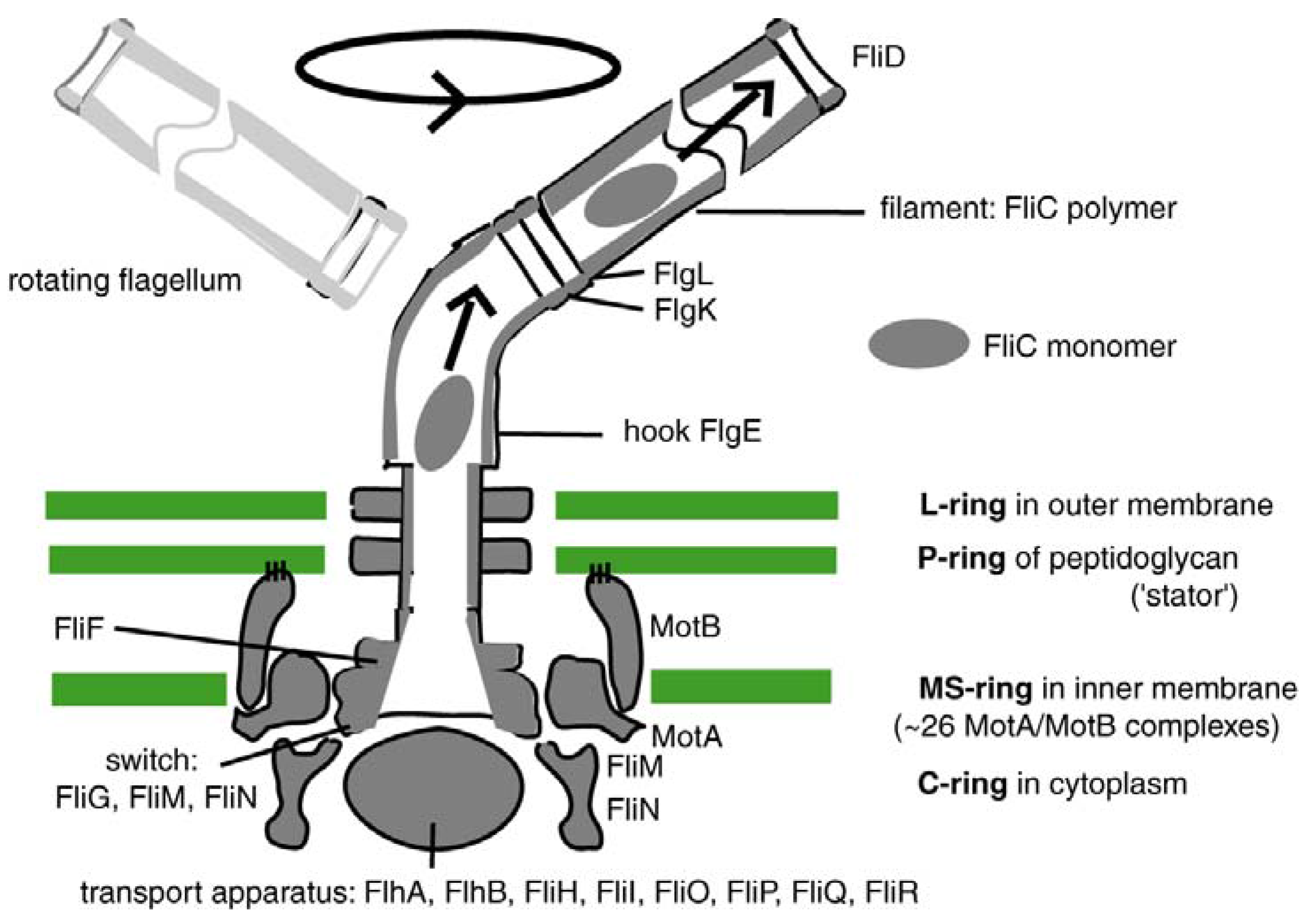 FliD

filament: FliC polymer

rotating flagellum

FlgL

FlgK

FliC monomer

hook FlgE

L-ring in outer membrane

P-ring of peptidoglycan ('stator')

FliF

MotB

MS-ring in inner membrane (~26 MotA/MotB complexes)

MotA

switch: FliG, FliM, FliN

FliM

FliN

C-ring in cytoplasm

transport apparatus: FlhA, FlhB, FliH, FliI, FliO, FliP, FliQ, FliR