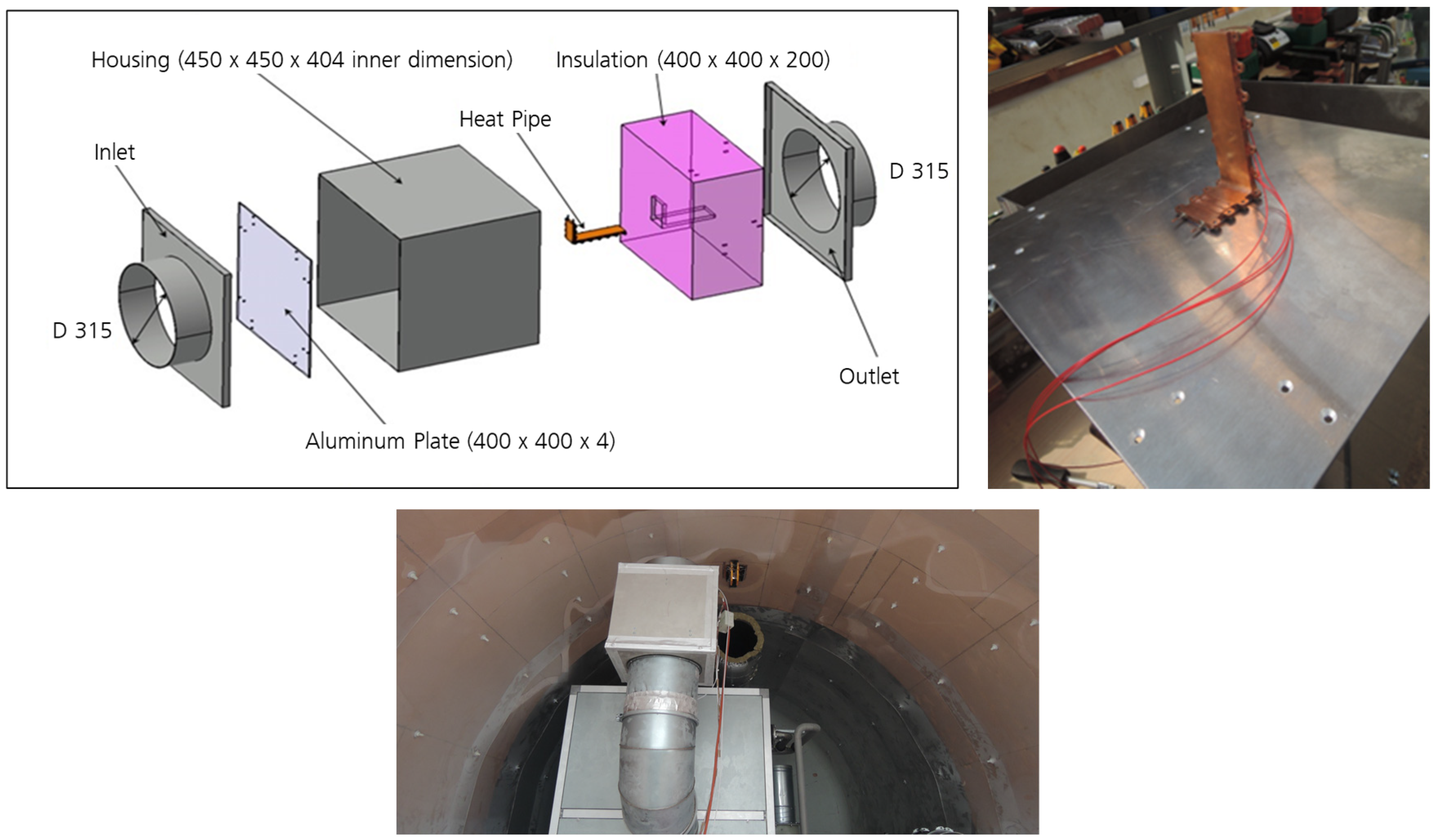 Housing (450 x 450 x 404 inner dimension)

Insulation (400 x 400 x 200)

Heat Pipe

Inlet

D 315

D 315

Outlet

Aluminum Plate (400 x 400 x 4)