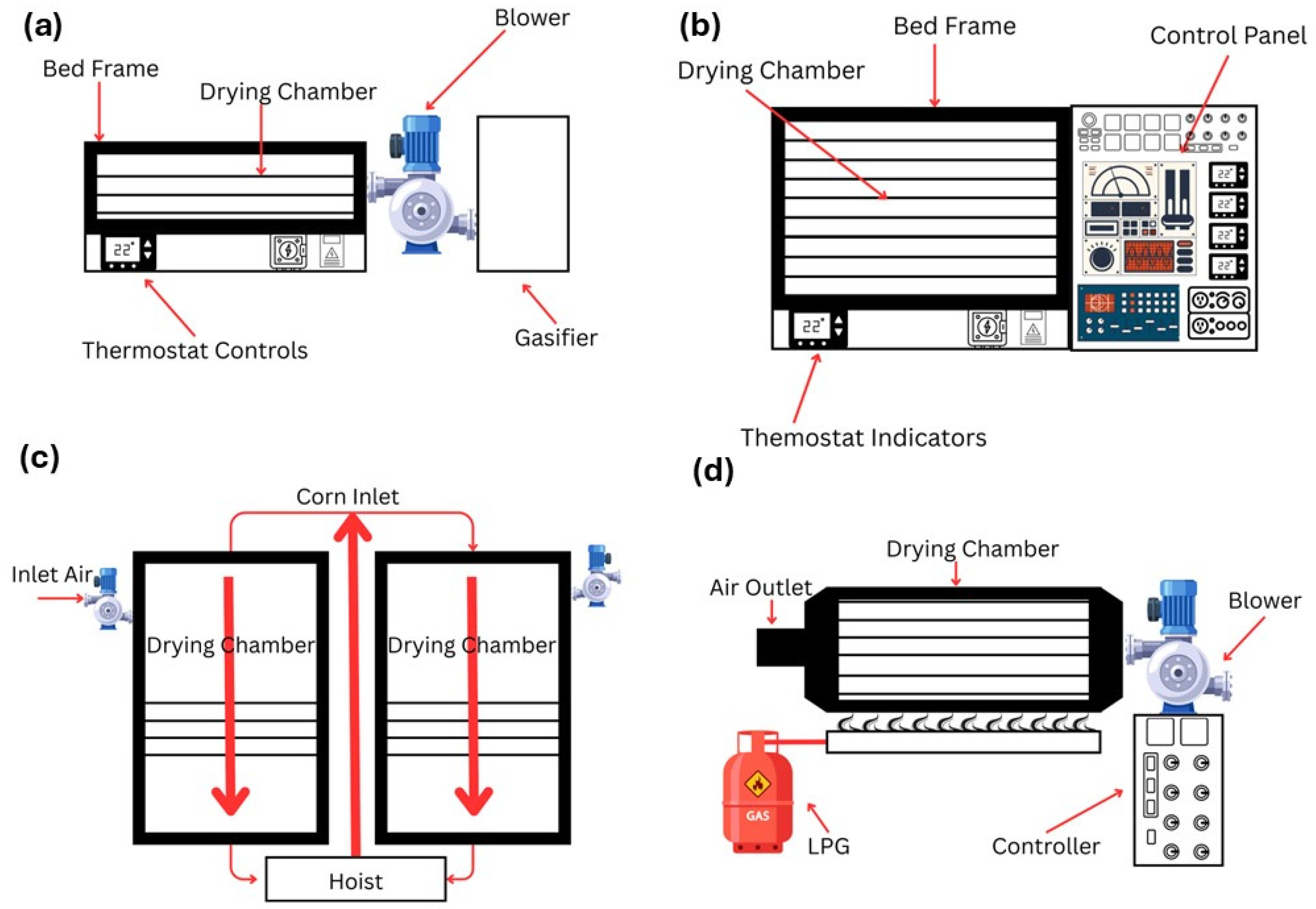 (a)

Blower

Bed Frame

Drying Chamber

22°

Thermostat Controls

Gasifier

(b)

Bed Frame

Control Panel

Drying Chamber

22°

22°

22°

22°

22°

Themostat Indicators

(c)

Corn Inlet

Inlet Air

Drying Chamber

Drying Chamber

Hoist

(d)

Drying Chamber

Air Outlet

Blower

GAS

LPG

Controller