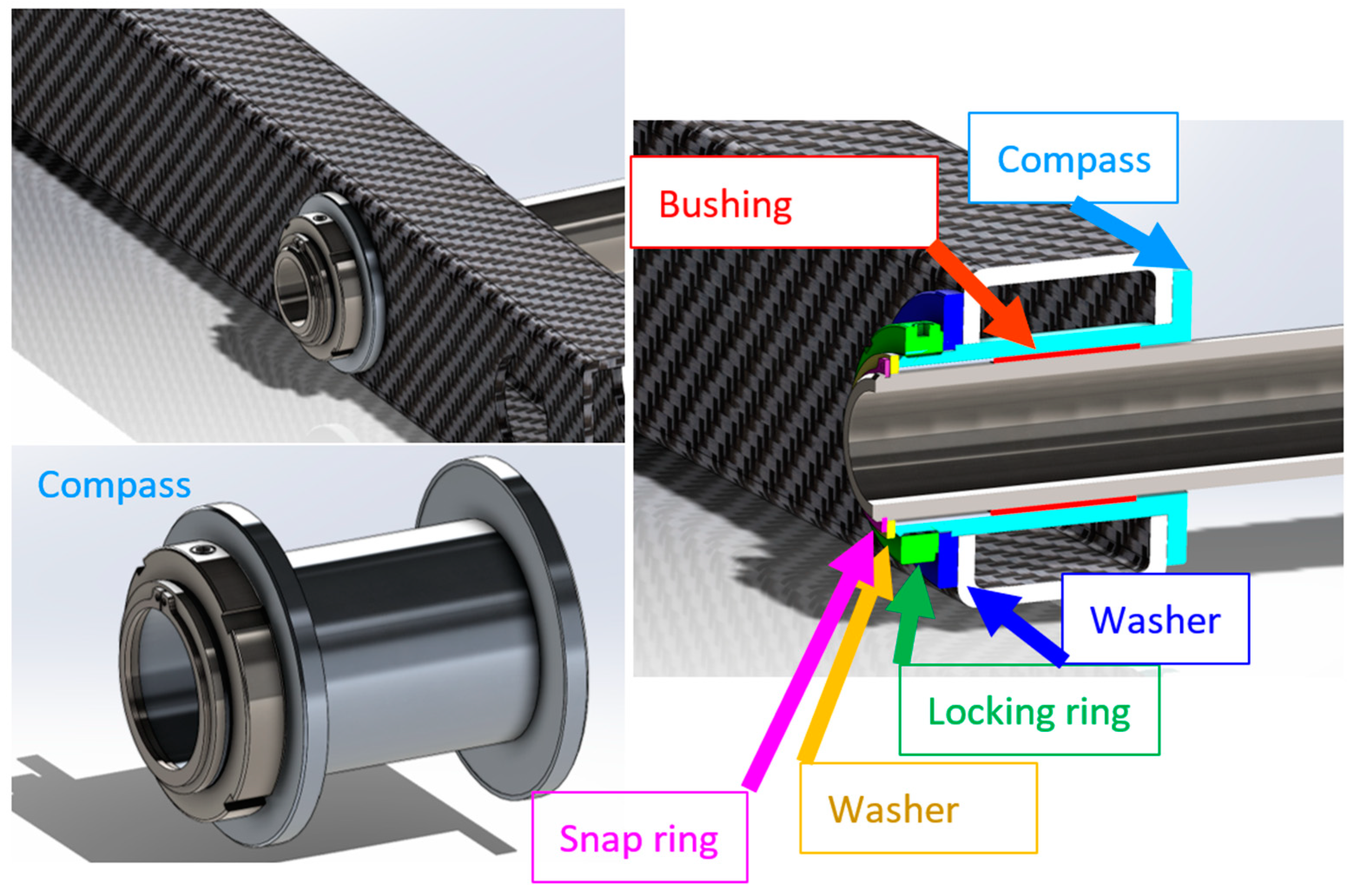 Compass

Bushing

Compass

Washer

Locking ring

Washer

Snap ring