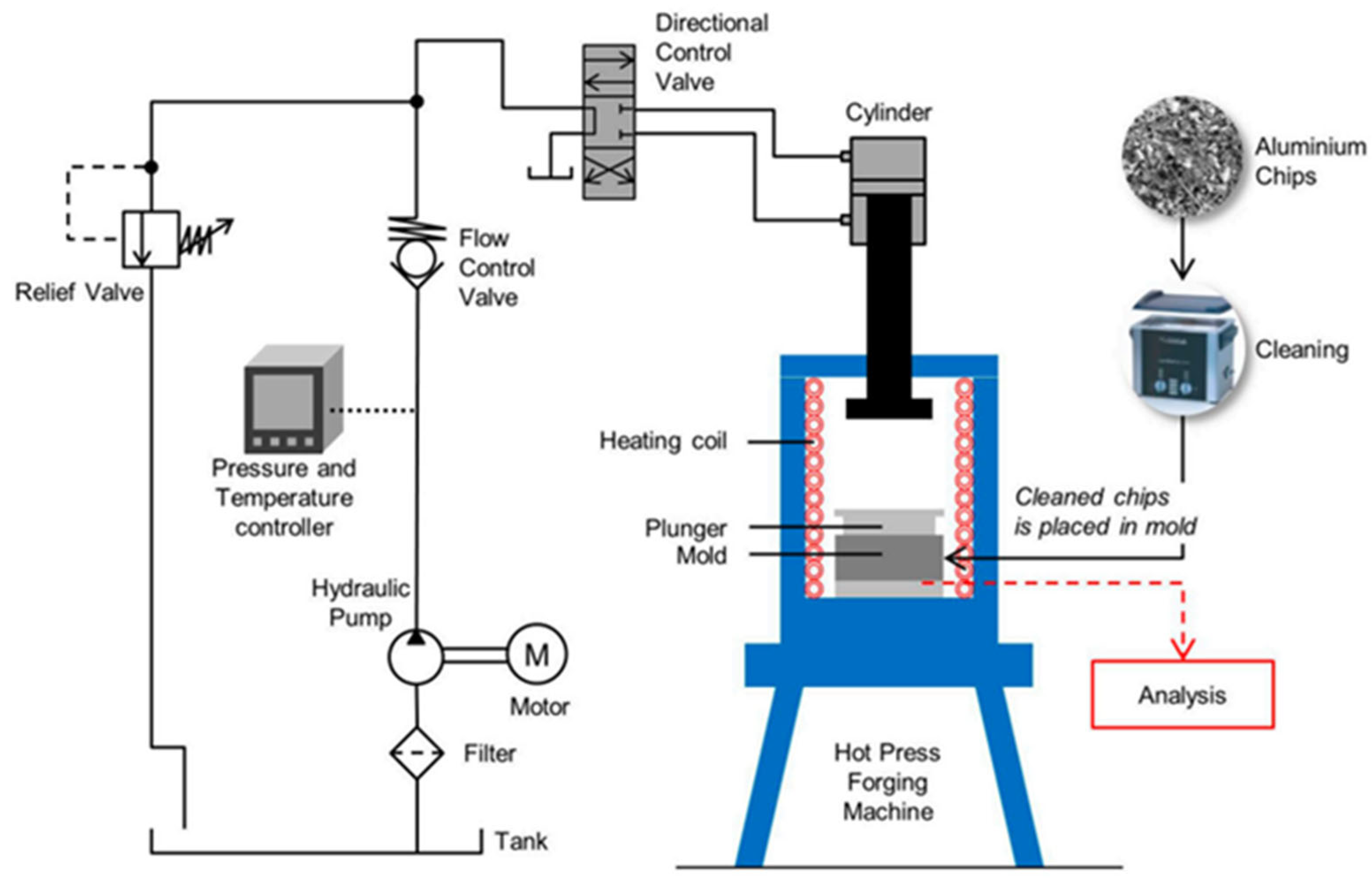 Directional Control Valve

Cylinder

Aluminium Chips

Relief Valve

Flow Control Valve

Cleaning

Pressure and Temperature controller

Heating coil

Cleaned chips is placed in mold

Plunger
Mold

Hydraulic Pump

M

Motor

Analysis

Filter

Hot Press Forging Machine

Tank