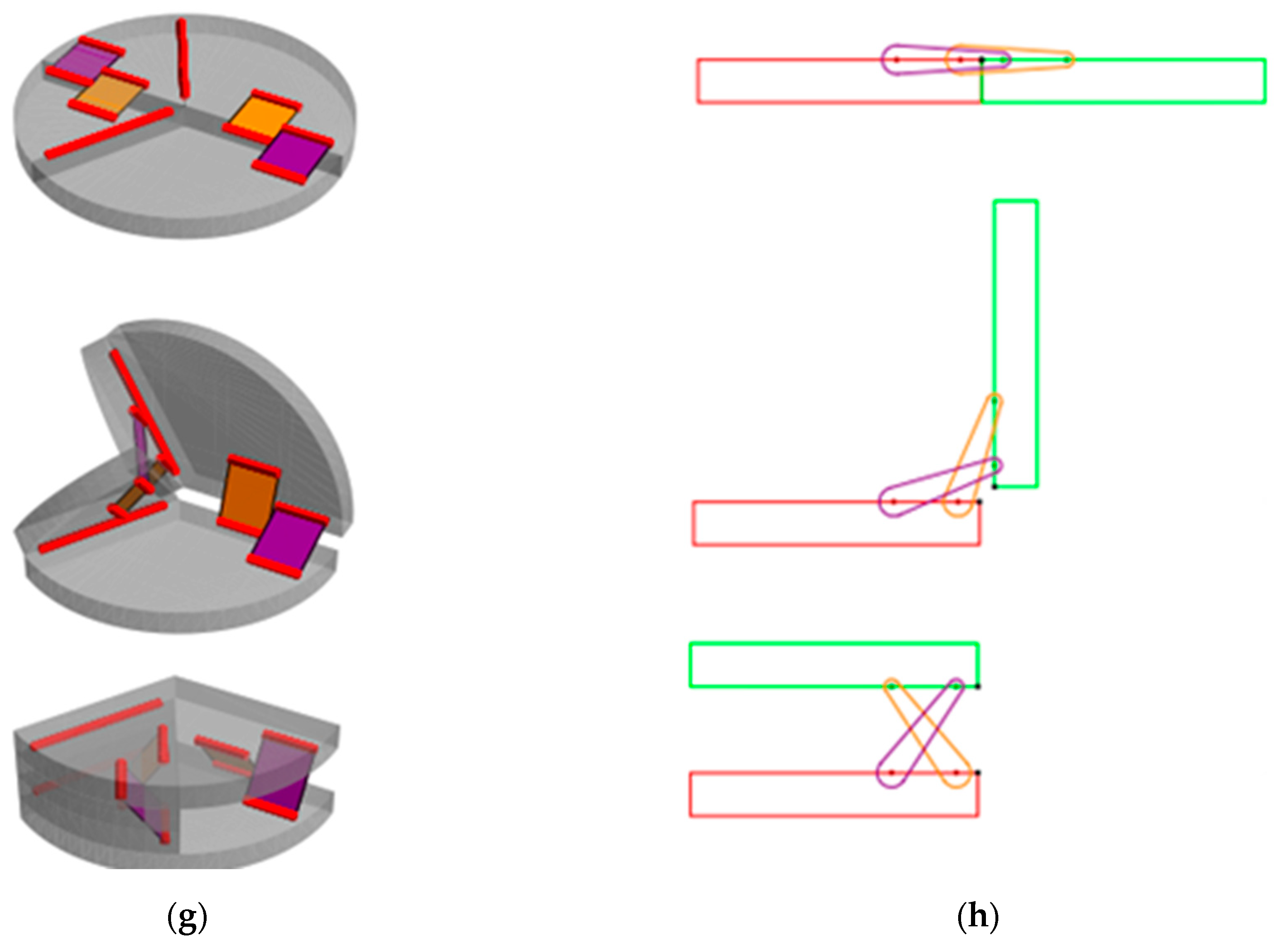 (g)

(h)