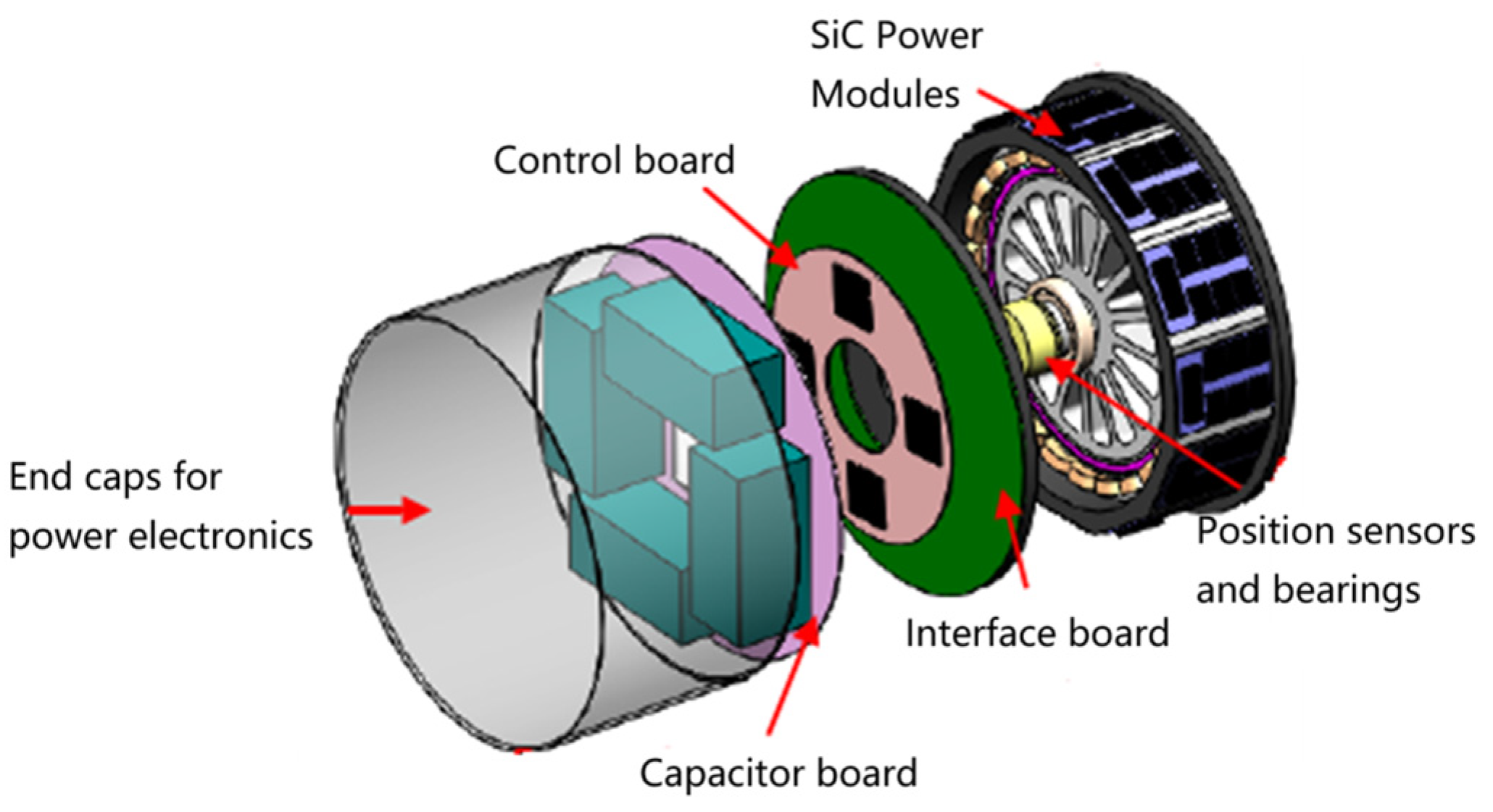 SiC Power Modules

Control board

End caps for power electronics

Position sensors and bearings

Interface board

Capacitor board