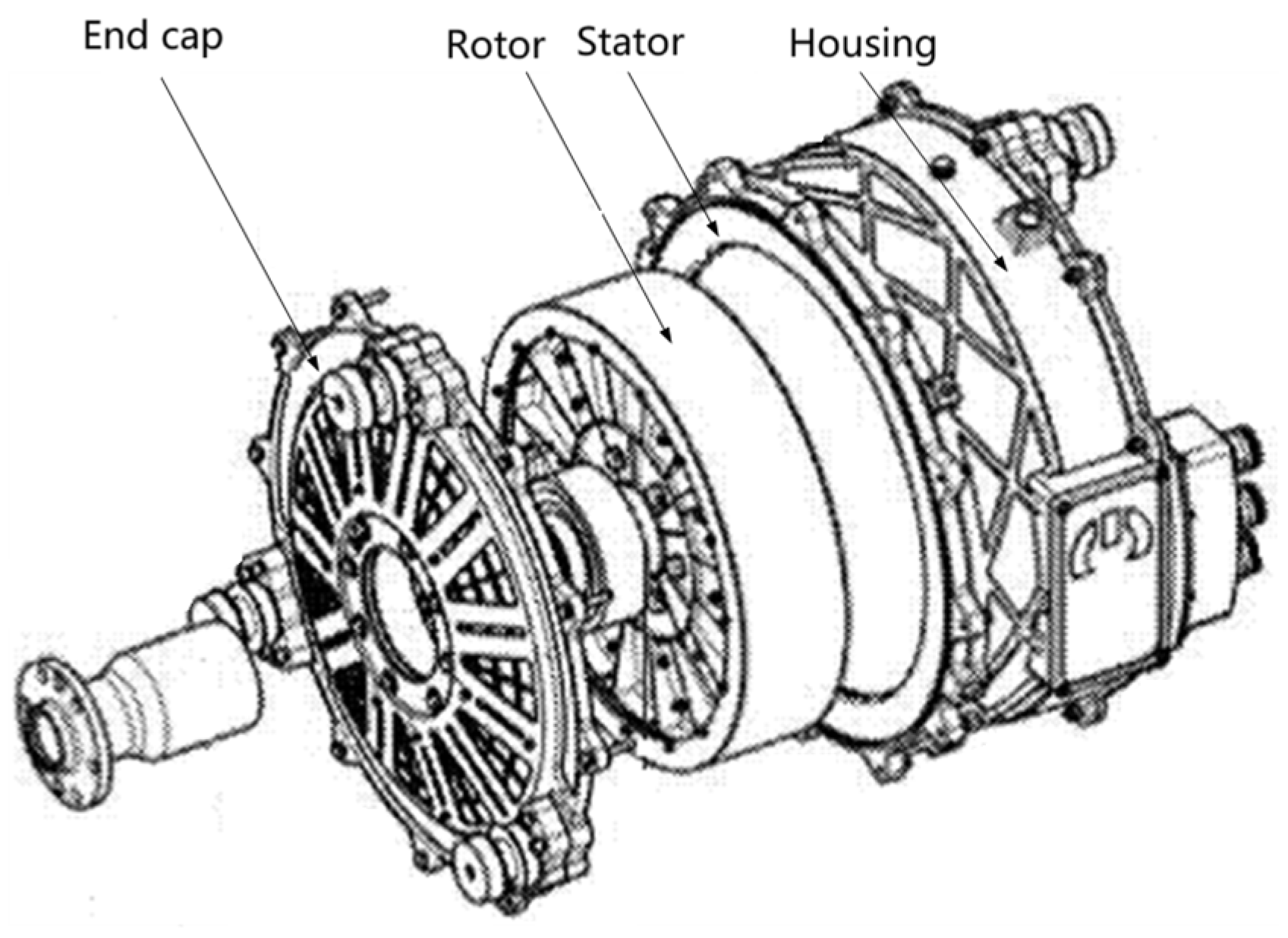 End cap

Rotor

Stator

Housing