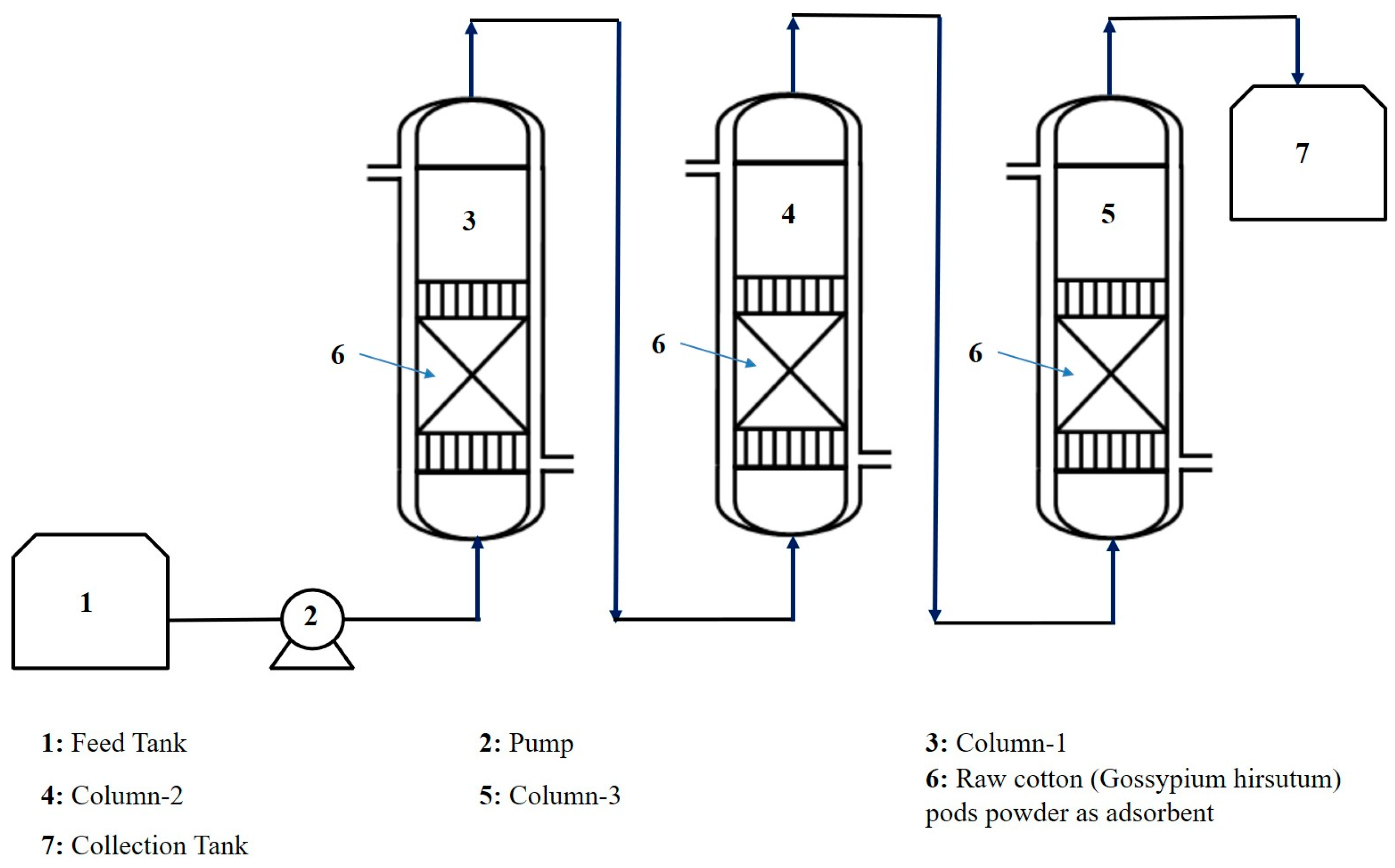 7

3

4

5

6

6

6

1

2

1: Feed Tank

2: Pump

3: Column-1

4: Column-2

5: Column-3

6: Raw cotton (Gossypium hirsutum) pods powder as adsorbent

7: Collection Tank