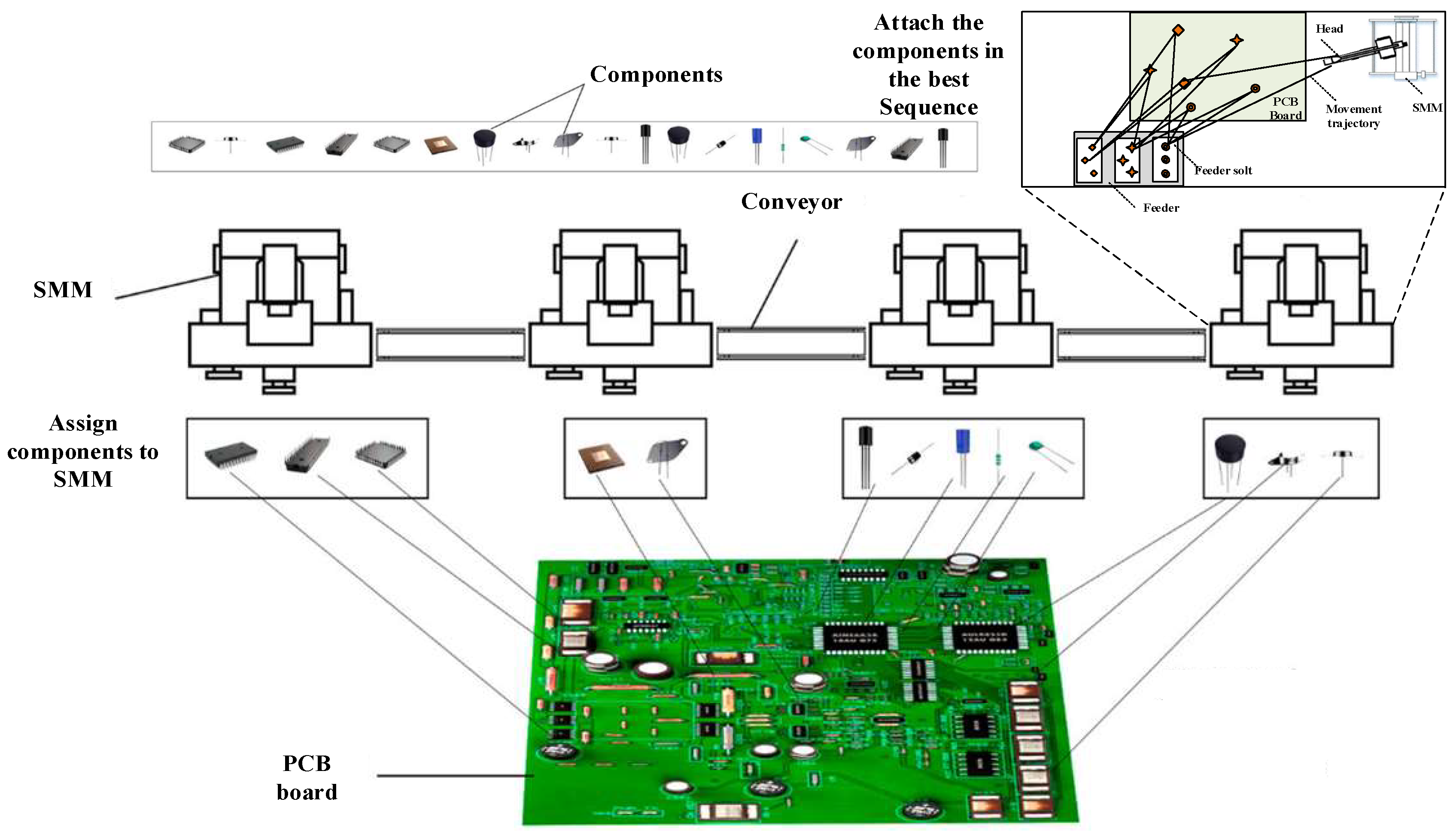 Components

Attach the components in the best Sequence

Head

PCB Board

Movement trajectory

SMM

Feeder solt

Feeder

Conveyor

SMM

Assign components to SMM

PCB board