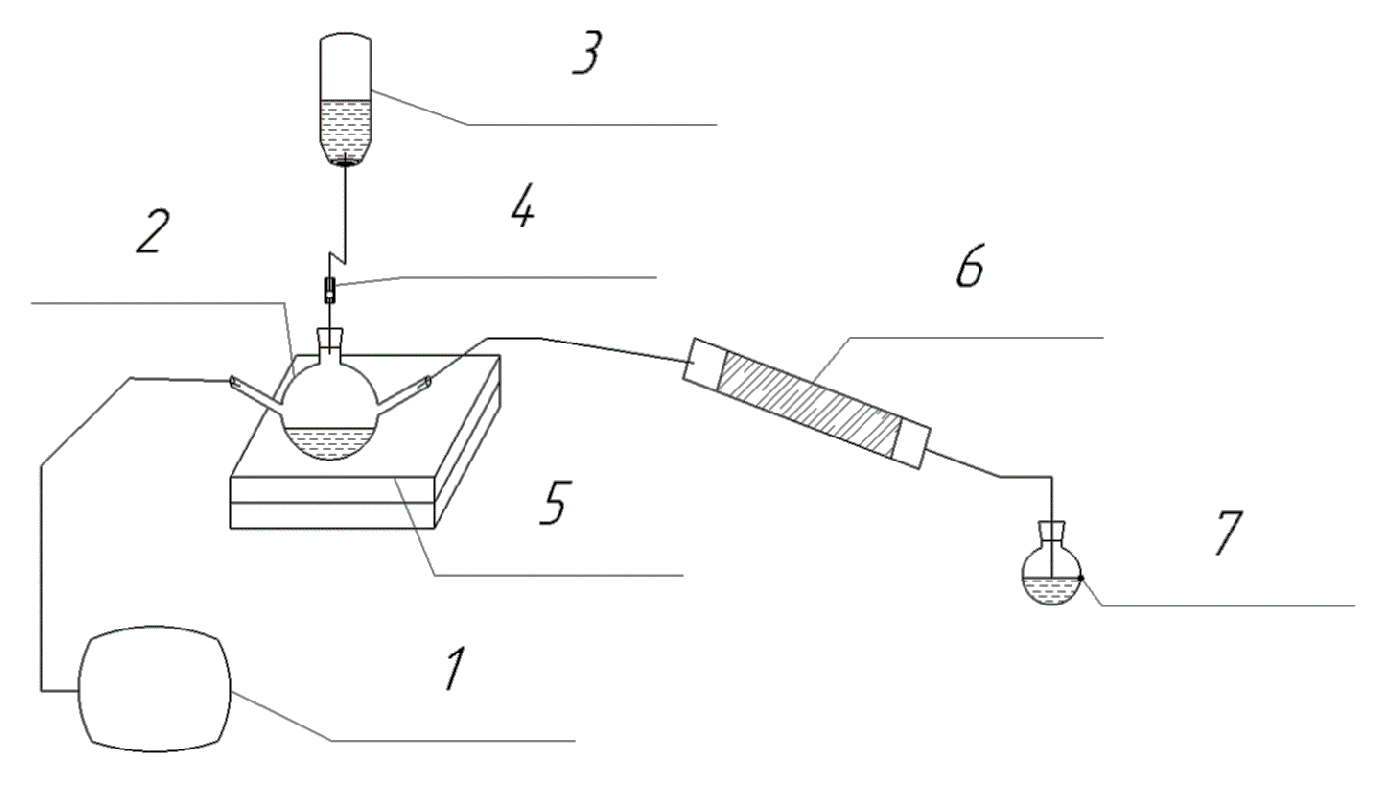 3
2
4
6
5
7
1