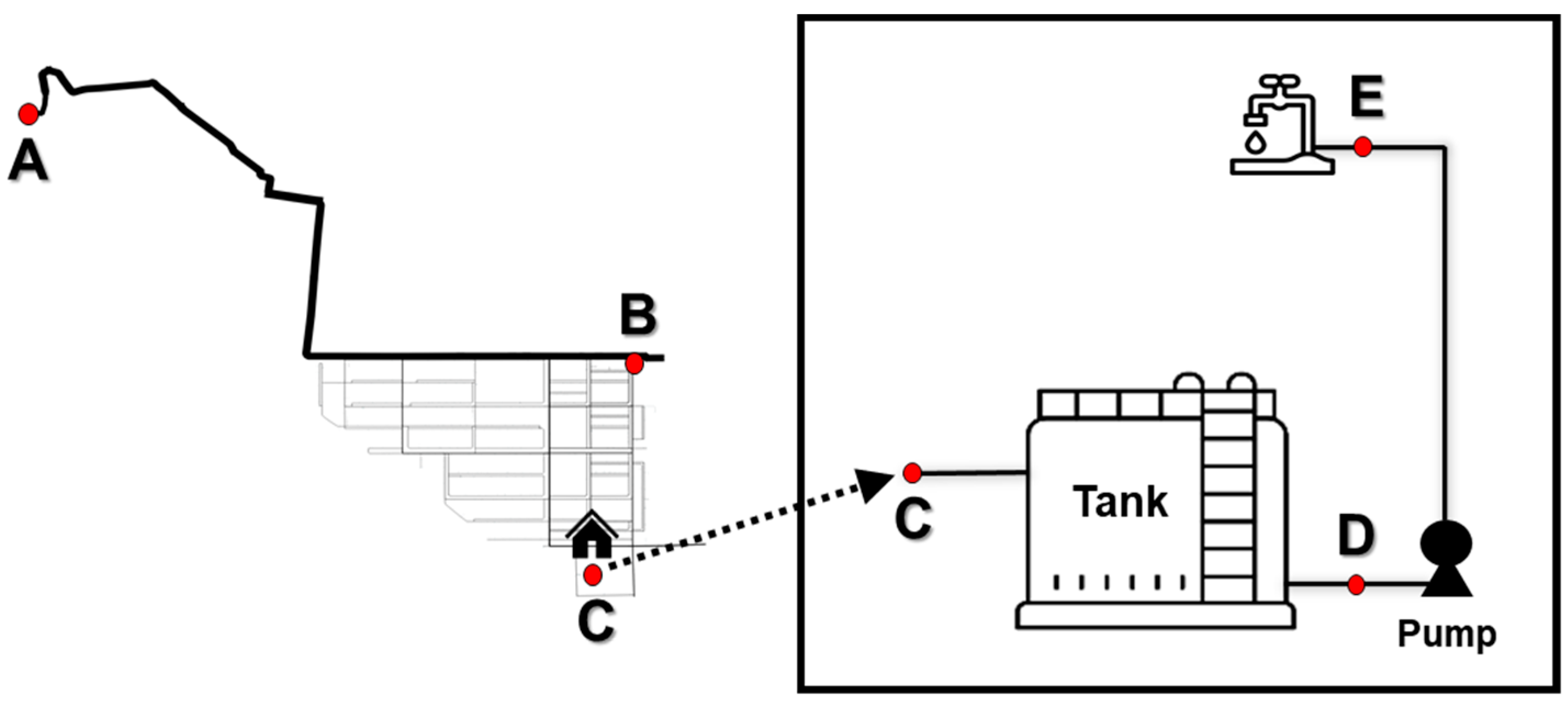 A
B
C
E
C
Tank
D
Pump